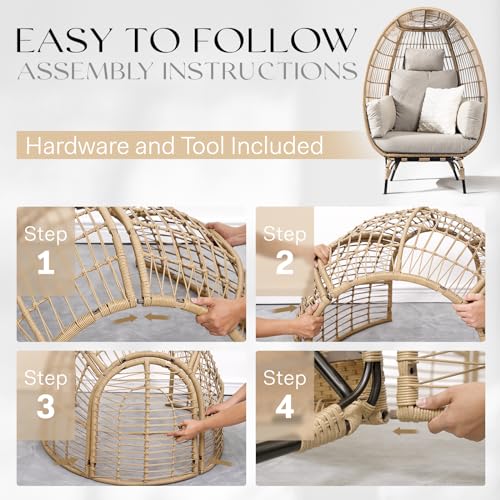 EASY TO FOLLOW
ASSEMBLY INSTRUCTIONS

Hardware and Tool Included

Step 1

Step 2

Step 3

Step 4