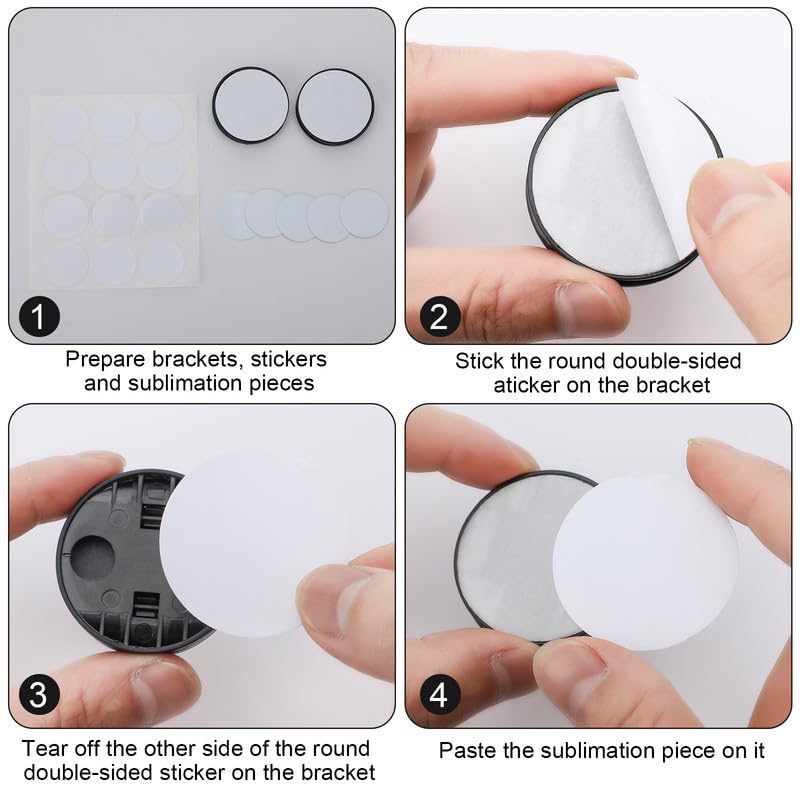 1

Prepare brackets, stickers and sublimation pieces

2

Stick the round double-sided aticker on the bracket

3

Tear off the other side of the round double-sided sticker on the bracket

4

Paste the sublimation piece on it