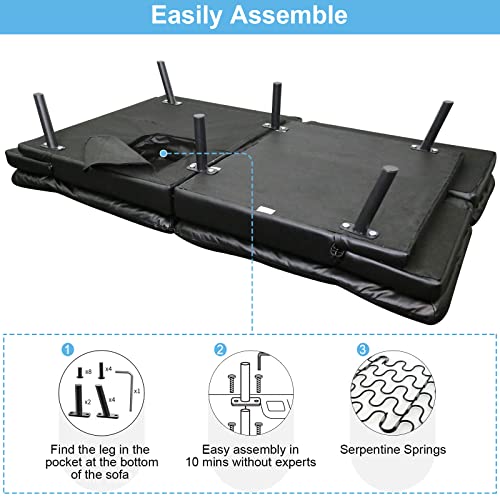 Easily Assemble

1

x8 x4 x1 x2 x4

Find the leg in the pocket at the bottom of the sofa

2

Easy assembly in 10 mins without experts

3

Serpentine Springs