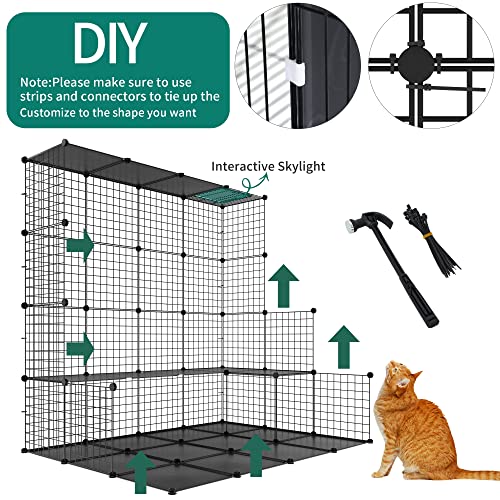 DIY

Note:Please make sure to use strips and connectors to tie up the Customize to the shape you want

Interactive Skylight