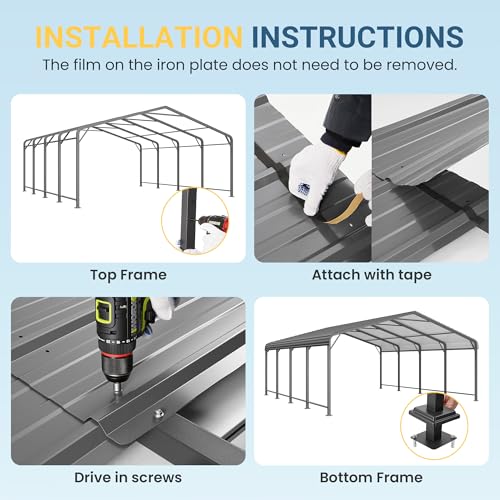 INSTALLATION INSTRUCTIONS
The film on the iron plate does not need to be removed.

Top Frame

Attach with tape

Drive in screws

Bottom Frame