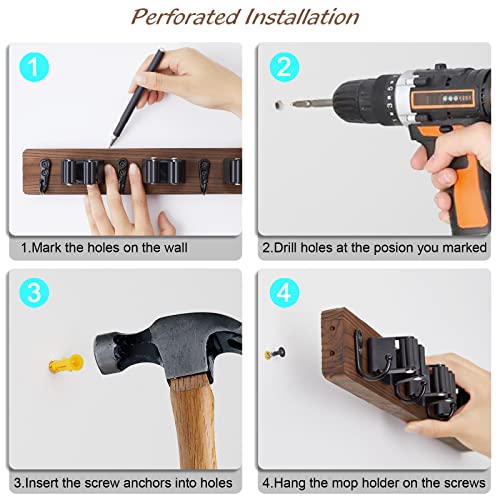 Perforated Installation

1

1.Mark the holes on the wall

2

2.Drill holes at the posion you marked

3

3.Insert the screw anchors into holes

4

4.Hang the mop holder on the screws