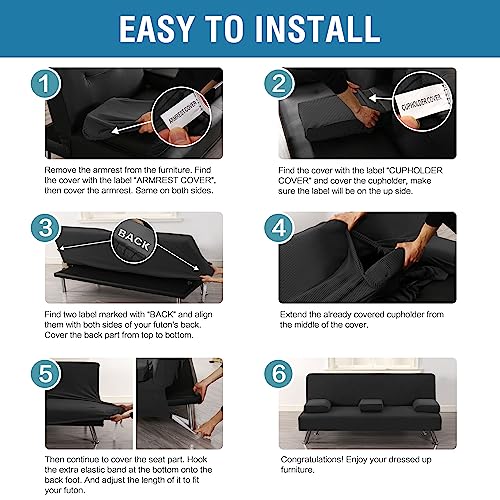 EASY TO INSTALL

1

ARMREST COVER

Remove the armrest from the furniture. Find the cover with the label "ARMREST COVER", then cover the armrest. Same on both sides.

2

CUPHOLDER COVER

Find the cover with the label "CUPHOLDER COVER" and cover the cupholder, make sure the label will be on the up side.

3

BACK

Find two label marked with "BACK" and align them with both sides of your futon's back. Cover the back part from top to bottom.

4

Extend the already covered cupholder from the middle of the cover.

5

Then continue to cover the seat part. Hook the extra elastic band at the bottom onto the back foot. And adjust the length of it to fit your futon.

6

Congratulations! Enjoy your dressed up furniture.