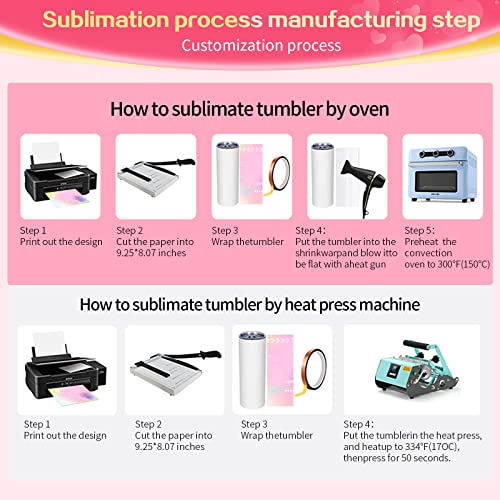 Sublimation process manufacturing step
Customization process

How to sublimate tumbler by oven

Step 1
Print out the design

Step 2
Cut the paper into 9.25*8.07 inches

Step 3
Wrap thetumbler

Step 4:
Put the tumbler into the shrinkwarpand blow itto be flat with aheat gun

Step 5:
Preheat the convection oven to 300°F(150°C)

How to sublimate tumbler by heat press machine

Step 1
Print out the design

Step 2
Cut the paper into 9.25*8.07 inches

Step 3
Wrap thetumbler

Step 4:
Put the tumblerin the heat press, and heatup to 334°F(17OC), thenpress for 50 seconds.