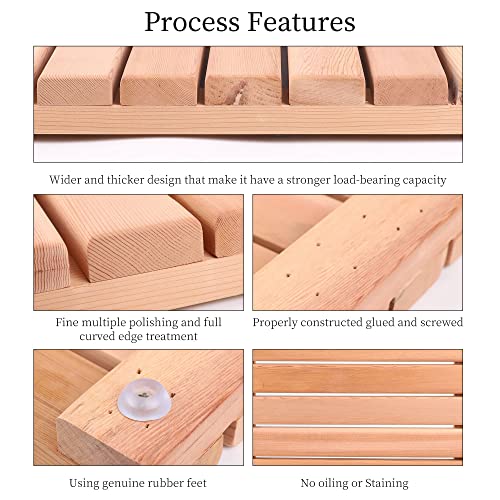 Process Features

Wider and thicker design that make it have a stronger load-bearing capacity

Fine multiple polishing and full curved edge treatment

Properly constructed glued and screwed

Using genuine rubber feet

No oiling or Staining