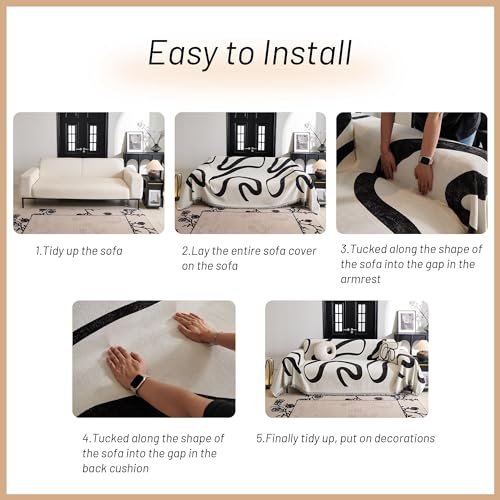 Easy to Install

1.Tidy up the sofa

2.Lay the entire sofa cover on the sofa

3.Tucked along the shape of the sofa into the gap in the armrest

4.Tucked along the shape of the sofa into the gap in the back cushion

5.Finally tidy up, put on decorations