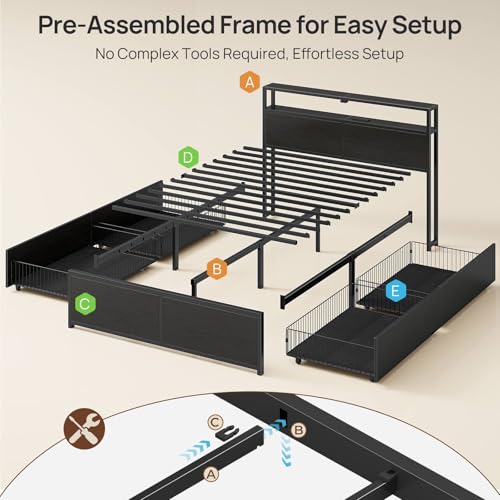 Pre-Assembled Frame for Easy Setup

No Complex Tools Required, Effortless Setup

A

D

B

C

E

C

B

A