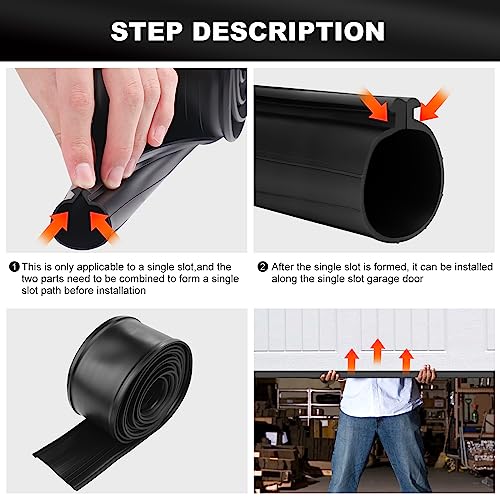 STEP DESCRIPTION

❶ This is only applicable to a single slot,and the two parts need to be combined to form a single slot path before installation

❷ After the single slot is formed, it can be installed along the single slot garage door