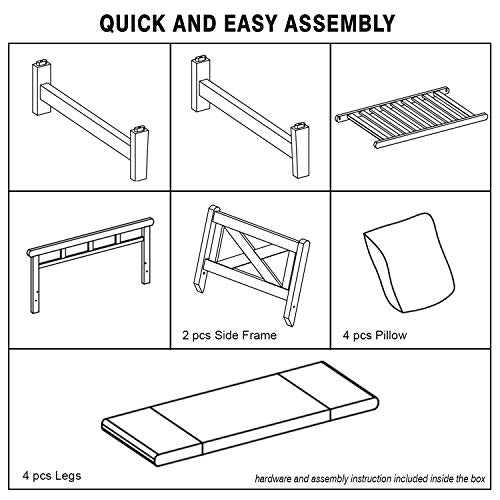 QUICK AND EASY ASSEMBLY

2 pcs Side Frame

4 pcs Pillow

4 pcs Legs

hardware and assembly instruction included inside the box