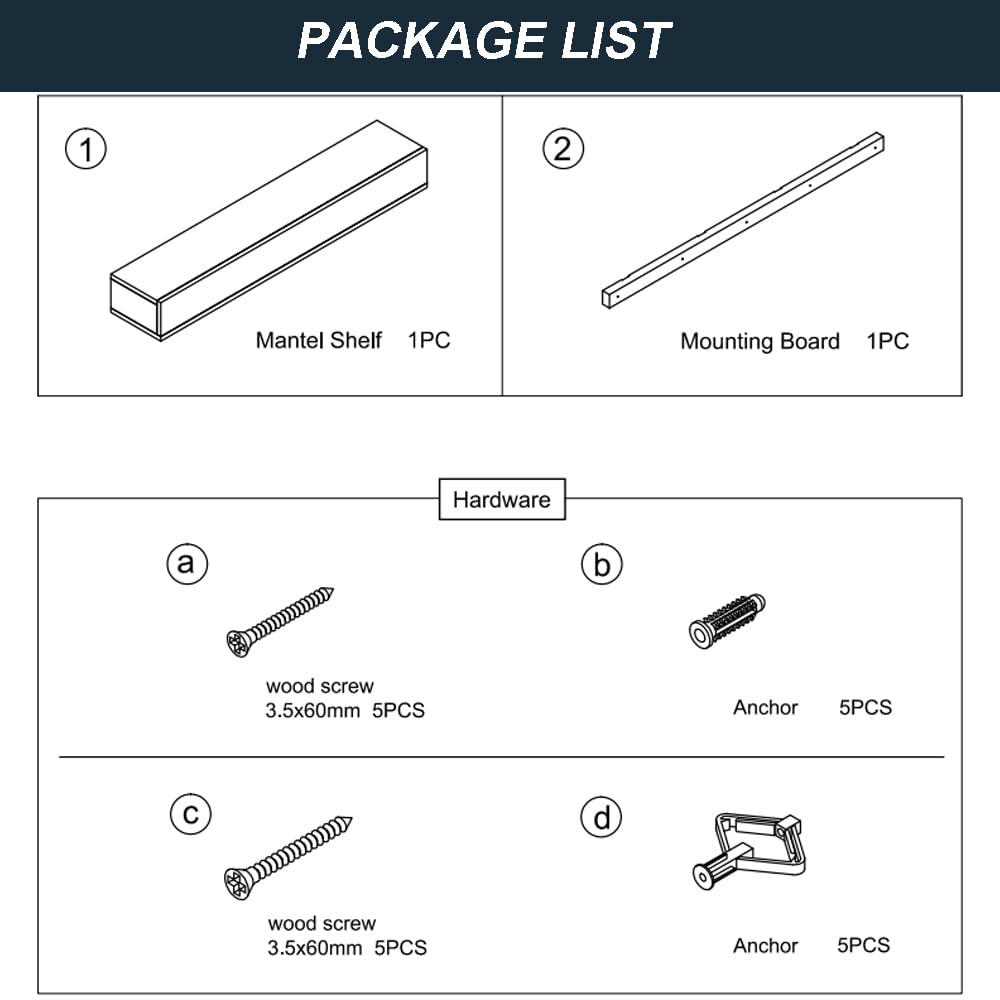 PACKAGE LIST

1

Mantel Shelf 1PC

2

Mounting Board 1PC

Hardware

a

wood screw
3.5x60mm 5PCS

b

Anchor 5PCS

c

wood screw
3.5x60mm 5PCS

d

Anchor 5PCS