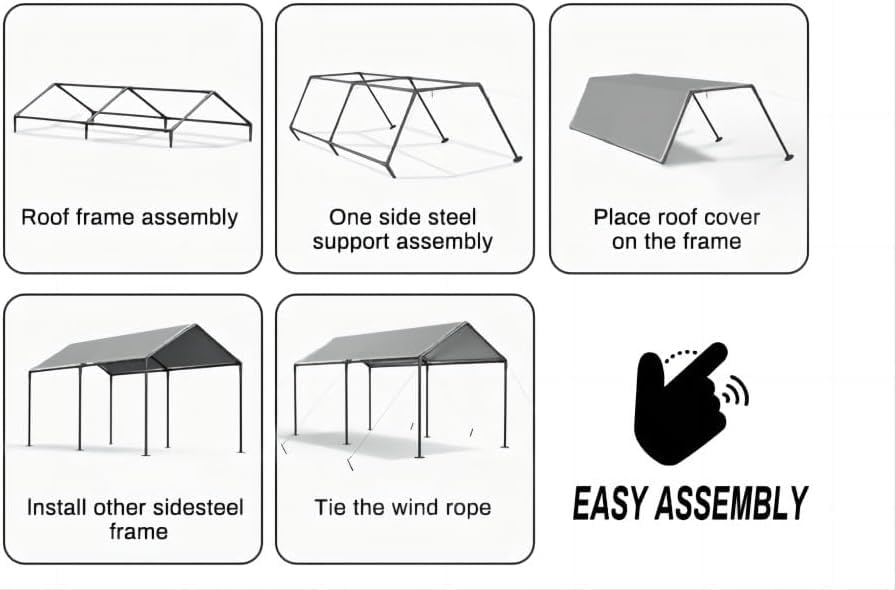 Roof frame assembly

One side steel support assembly

Place roof cover on the frame

Install other sidesteel frame

Tie the wind rope

EASY ASSEMBLY