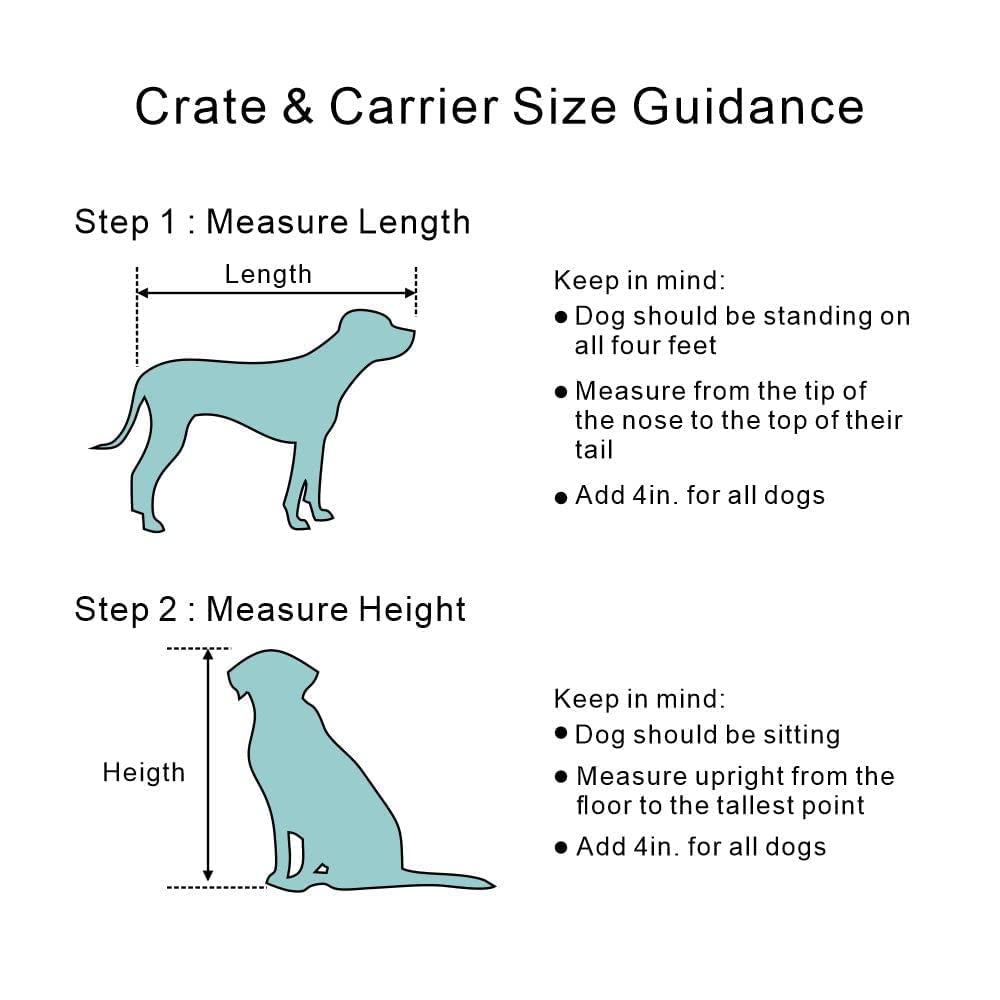 Crate & Carrier Size Guidance

Step 1 : Measure Length

Length

Keep in mind:
● Dog should be standing on all four feet
● Measure from the tip of the nose to the top of their tail
● Add 4in. for all dogs

Step 2 : Measure Height

Heigth

Keep in mind:
● Dog should be sitting
● Measure upright from the floor to the tallest point
● Add 4in. for all dogs