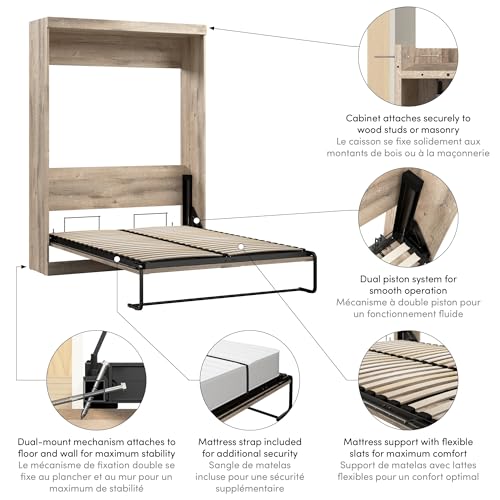 Cabinet attaches securely to wood studs or masonry
Le caisson se fixe solidement aux montants de bois ou à la maçonnerie

Dual piston system for smooth operation
Mécanisme à double piston pour un fonctionnement fluide

Dual-mount mechanism attaches to floor and wall for maximum stability
Le mécanisme de fixation double se fixe au plancher et au mur pour un maximum de stabilité

Mattress strap included for additional security
Sangle de matelas incluse pour une sécurité supplémentaire

Mattress support with flexible slats for maximum comfort
Support de matelas avec lattes flexibles pour un confort optimal