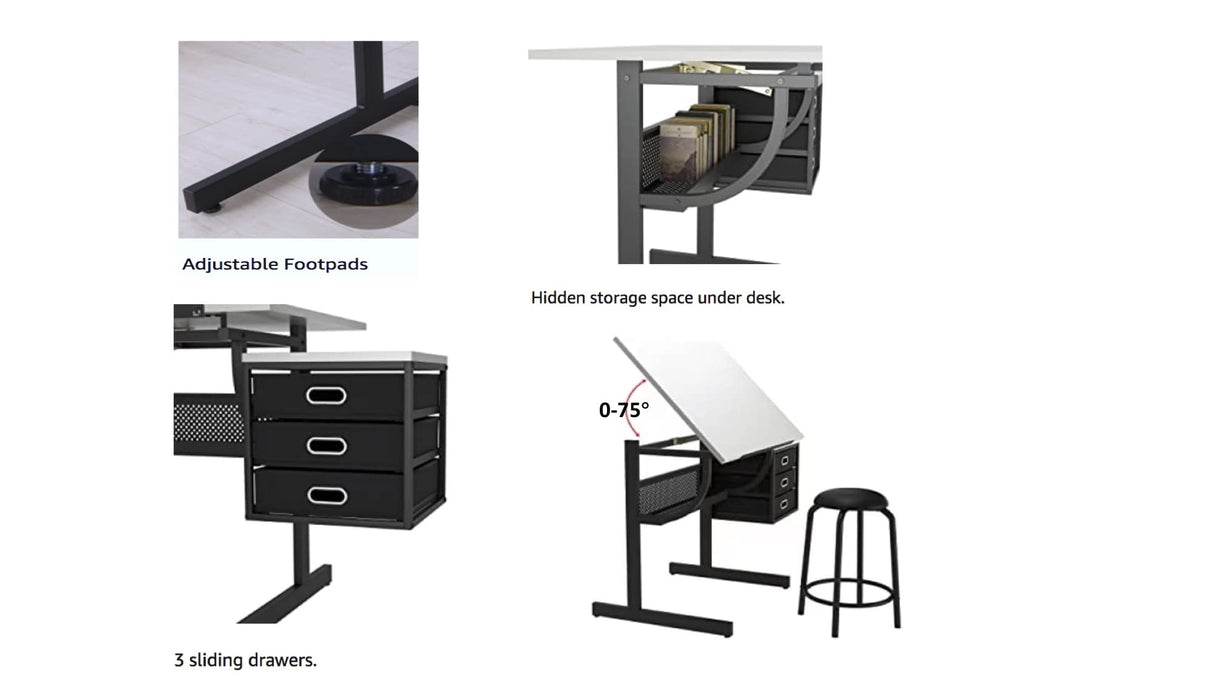 Adjustable Footpads

Hidden storage space under desk.

0-75°

3 sliding drawers.