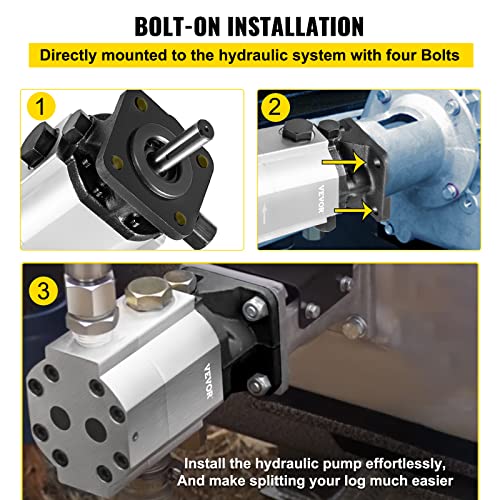 BOLT-ON INSTALLATION

Directly mounted to the hydraulic system with four Bolts

1

2

VEVOR

3

VEVOR

Install the hydraulic pump effortlessly, And make splitting your log much easier