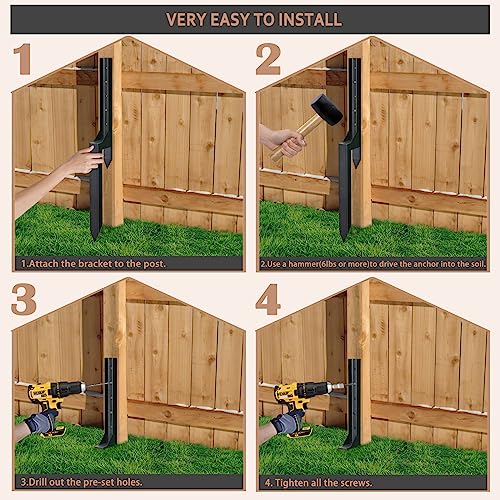 VERY EASY TO INSTALL

1

1.Attach the bracket to the post.

2

2.Use a hammer(6lbs or more)to drive the anchor into the soil.

3

3.Drill out the pre-set holes.

4

4. Tighten all the screws.