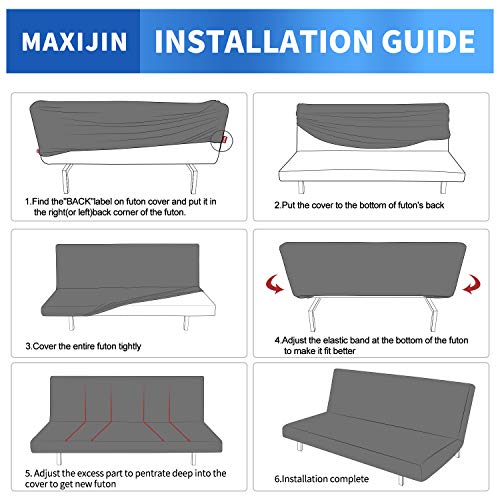 MAXIJIN

INSTALLATION GUIDE

1.Find the"BACK"label on futon cover and put it in the right(or left)back corner of the futon.

2.Put the cover to the bottom of futon's back

3.Cover the entire futon tightly

4.Adjust the elastic band at the bottom of the futon to make it fit better

5. Adjust the excess part to pentrate deep into the cover to get new futon

6.Installation complete