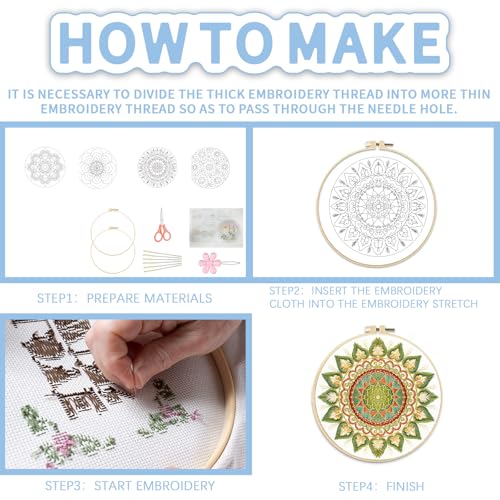 HOW TO MAKE

IT IS NECESSARY TO DIVIDE THE THICK EMBROIDERY THREAD INTO MORE THIN EMBROIDERY THREAD SO AS TO PASS THROUGH THE NEEDLE HOLE.

STEP1: PREPARE MATERIALS

STEP2: INSERT THE EMBROIDERY CLOTH INTO THE EMBROIDERY STRETCH

STEP3: START EMBROIDERY

STEP4: FINISH