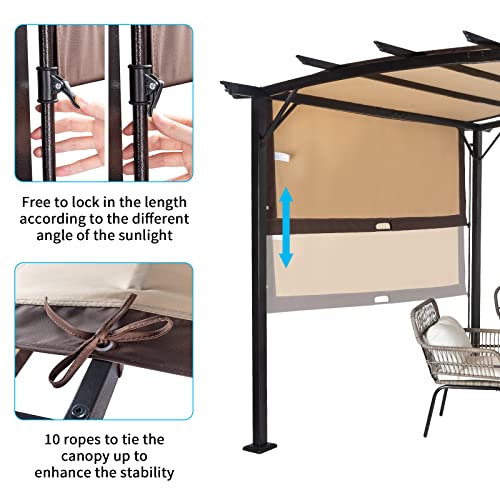 Free to lock in the length according to the different angle of the sunlight

10 ropes to tie the canopy up to enhance the stability