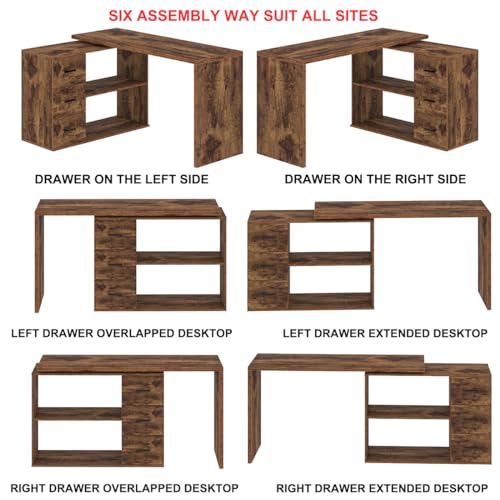 SIX ASSEMBLY WAY SUIT ALL SITES

DRAWER ON THE LEFT SIDE

DRAWER ON THE RIGHT SIDE

LEFT DRAWER OVERLAPPED DESKTOP

LEFT DRAWER EXTENDED DESKTOP

RIGHT DRAWER OVERLAPPED DESKTOP

RIGHT DRAWER EXTENDED DESKTOP