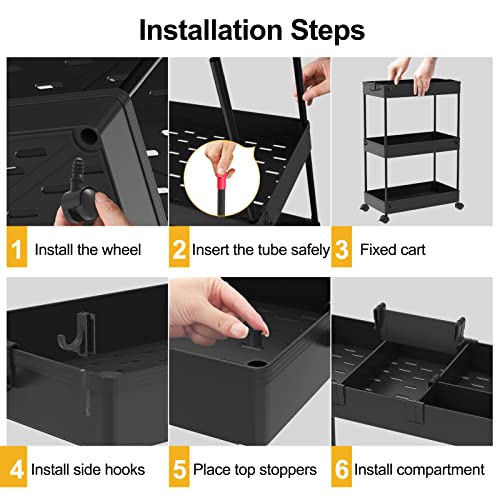 Installation Steps

1 Install the wheel

2 Insert the tube safely

3 Fixed cart

4 Install side hooks

5 Place top stoppers

6 Install compartment