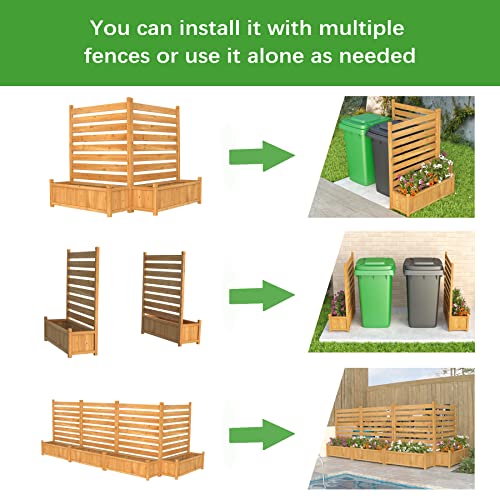 You can install it with multiple fences or use it alone as needed