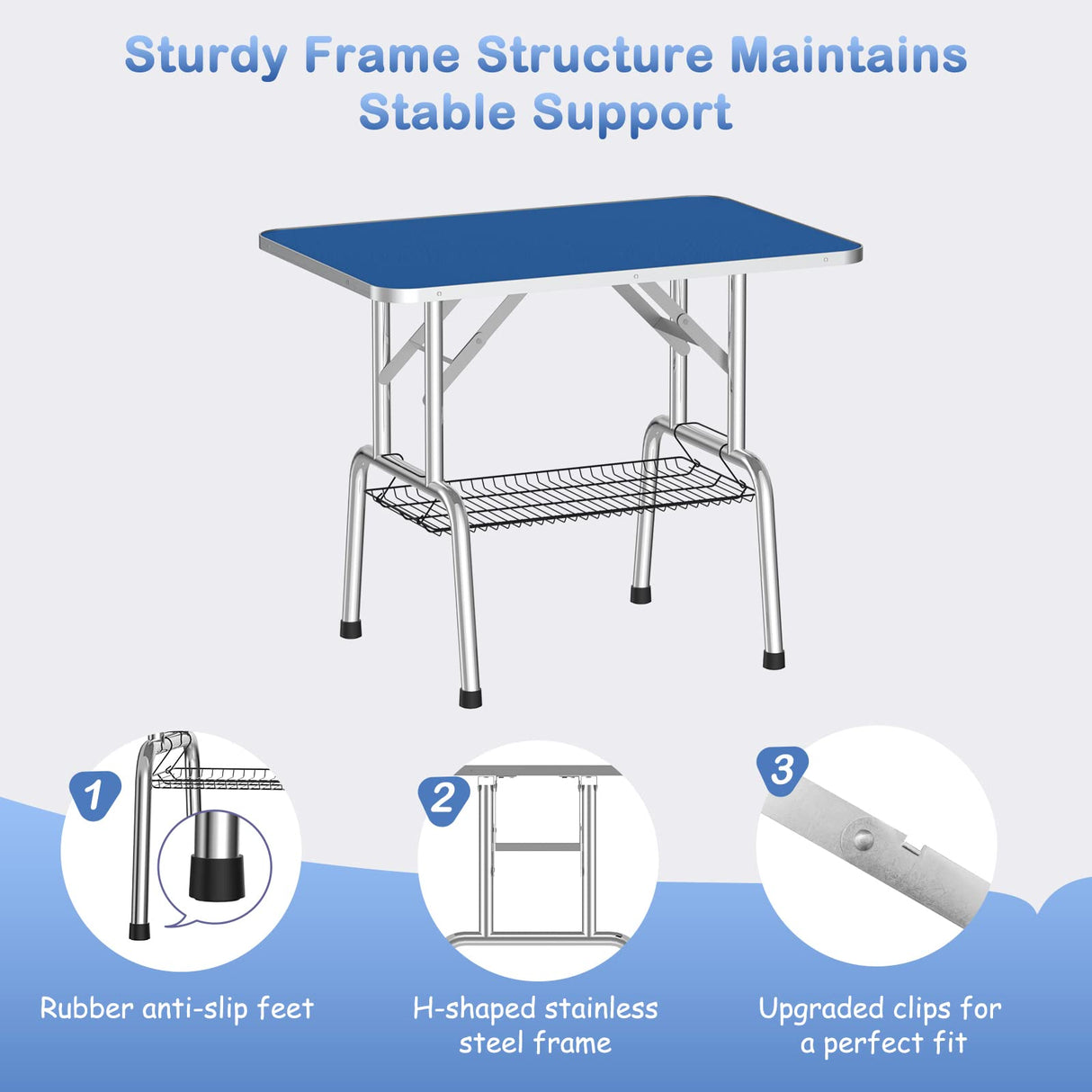 Sturdy Frame Structure Maintains Stable Support

1

Rubber anti-slip feet

2

H-shaped stainless steel frame

3

Upgraded clips for a perfect fit