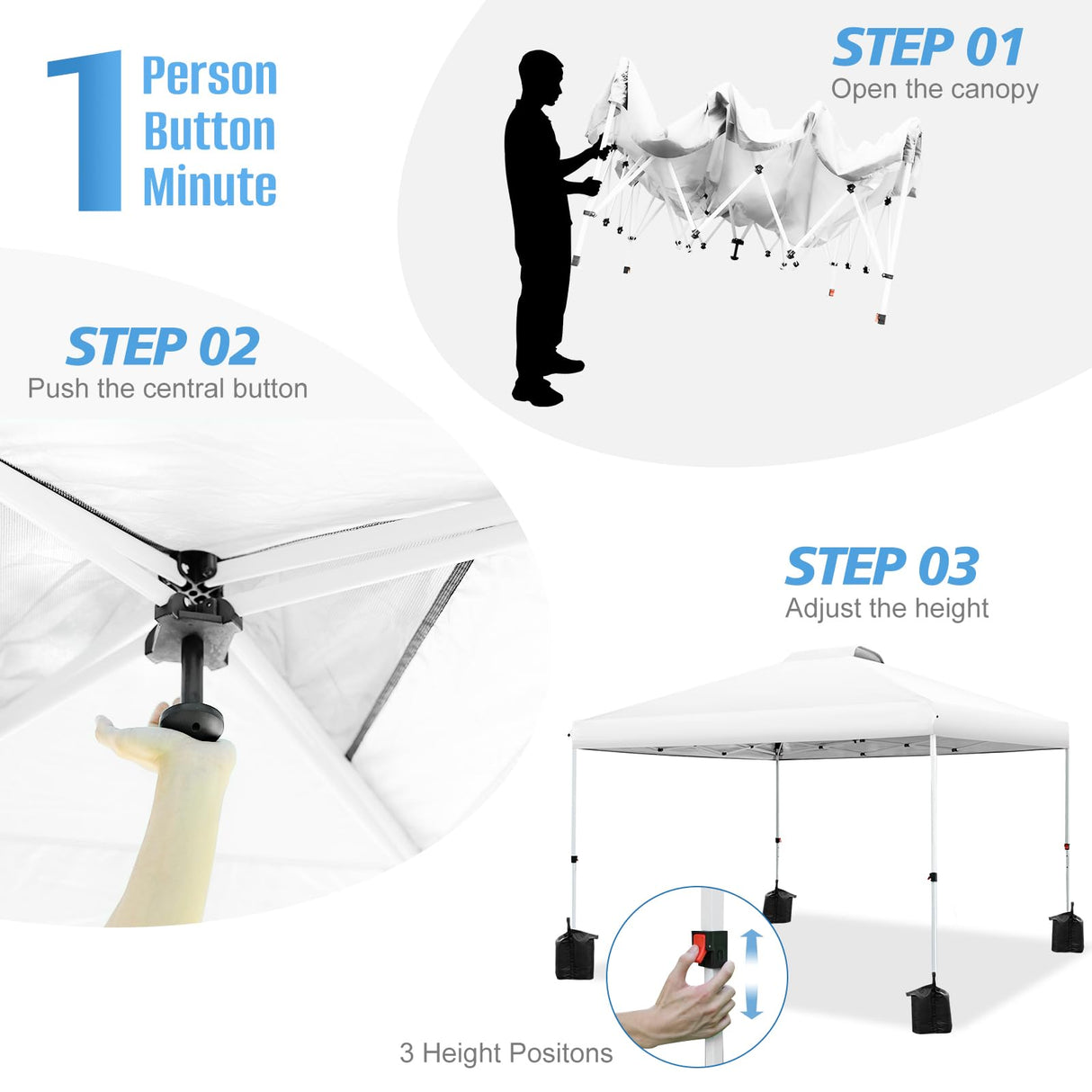 1 Person Button Minute

STEP 01
Open the canopy

STEP 02
Push the central button

STEP 03
Adjust the height

3 Height Positons