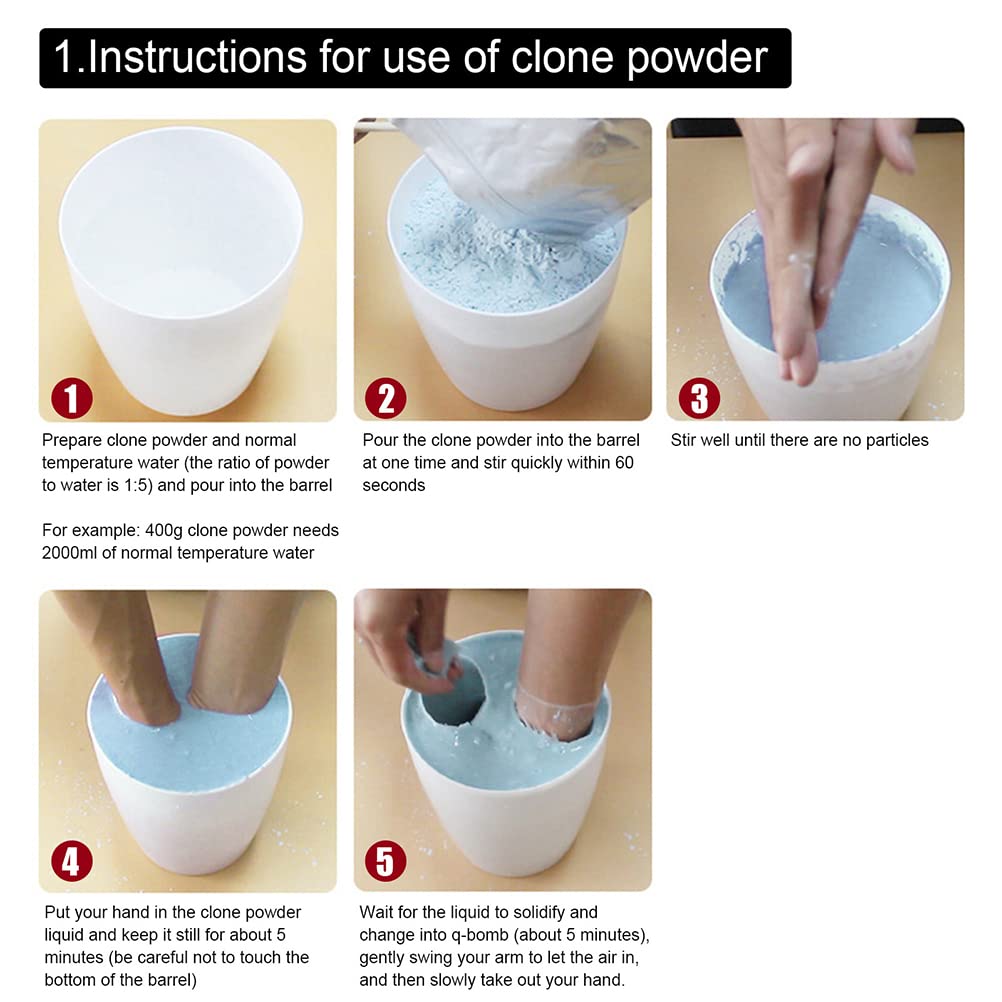 1.Instructions for use of clone powder

1

Prepare clone powder and normal temperature water (the ratio of powder to water is 1:5) and pour into the barrel

For example: 400g clone powder needs 2000ml of normal temperature water

2

Pour the clone powder into the barrel at one time and stir quickly within 60 seconds

3

Stir well until there are no particles

4

Put your hand in the clone powder liquid and keep it still for about 5 minutes (be careful not to touch the bottom of the barrel)

5

Wait for the liquid to solidify and change into q-bomb (about 5 minutes), gently swing your arm to let the air in, and then slowly take out your hand.