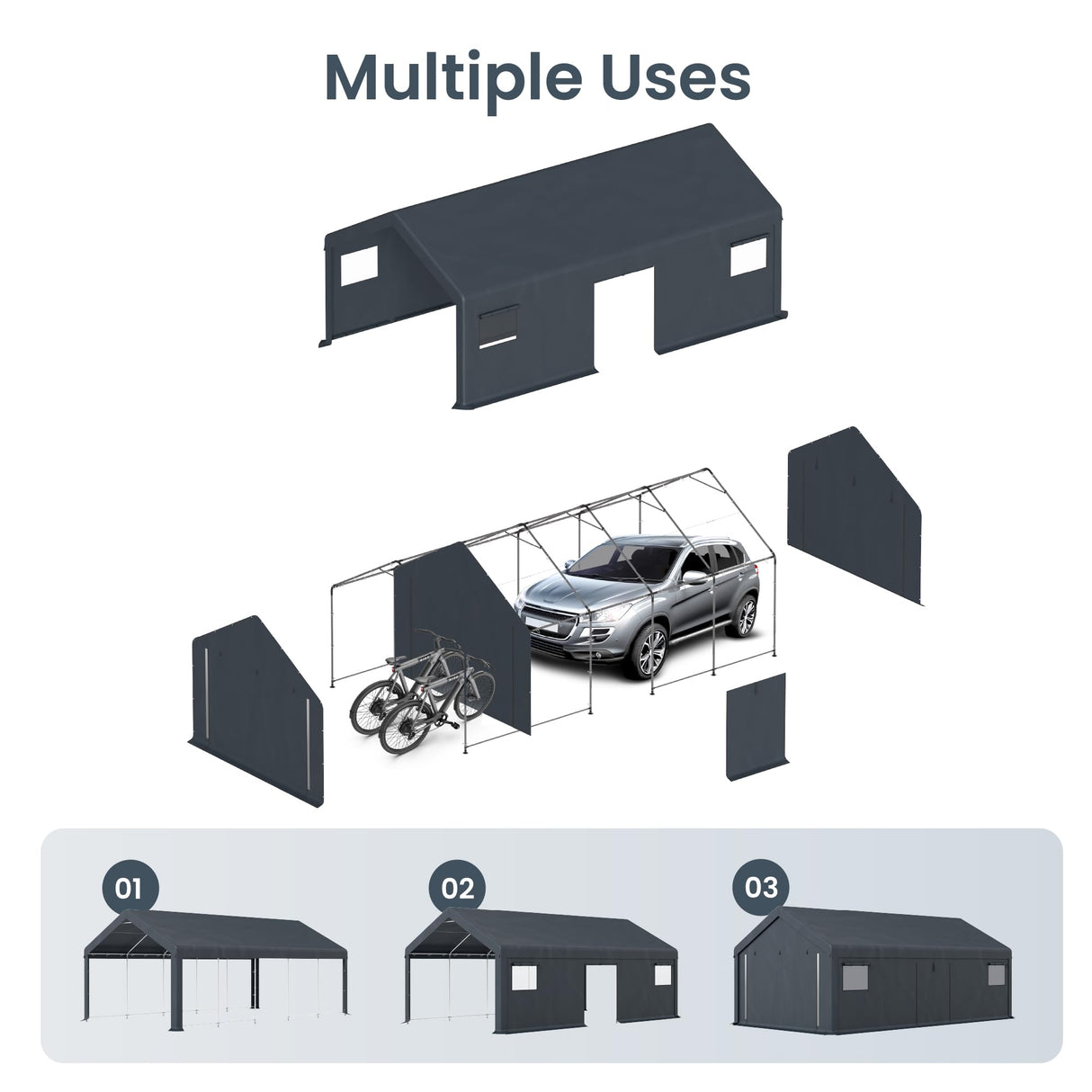 Multiple Uses

01

02

03