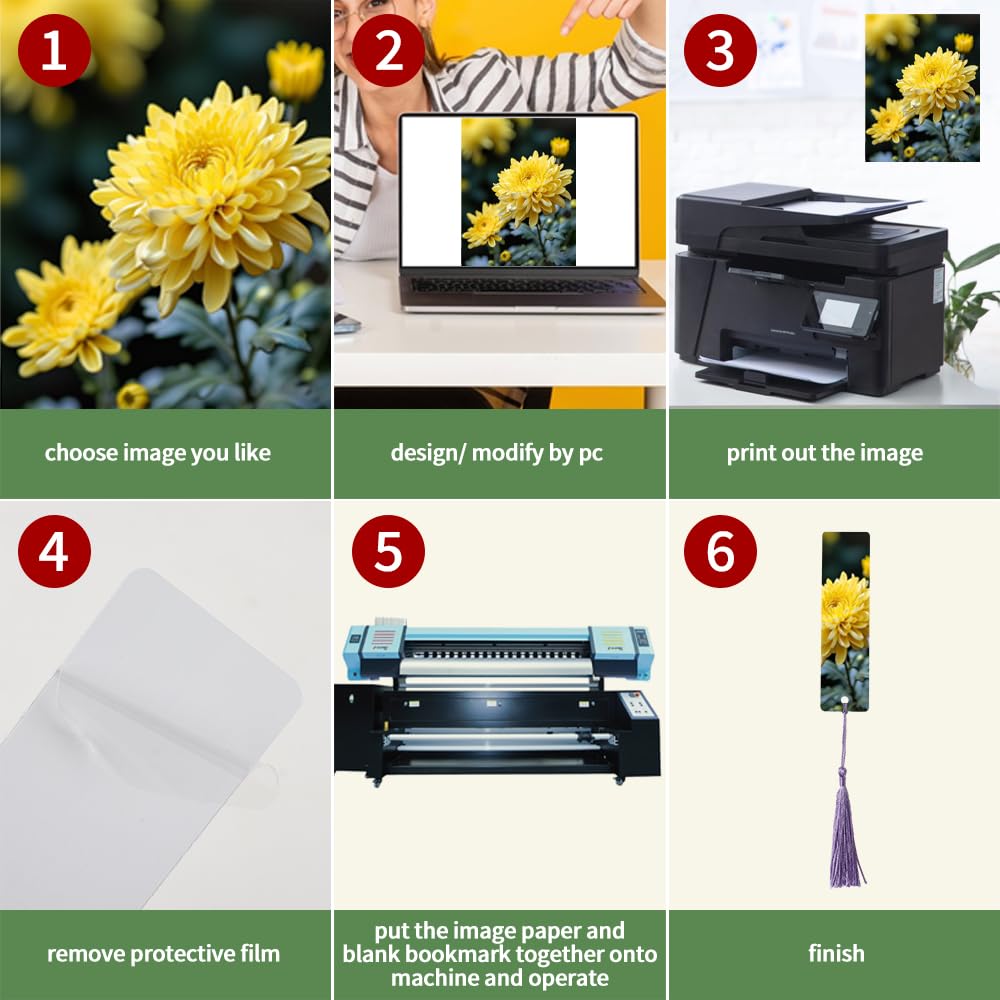 1

choose image you like

2

design/ modify by pc

3

print out the image

4

remove protective film

5

put the image paper and blank bookmark together onto machine and operate

6

finish