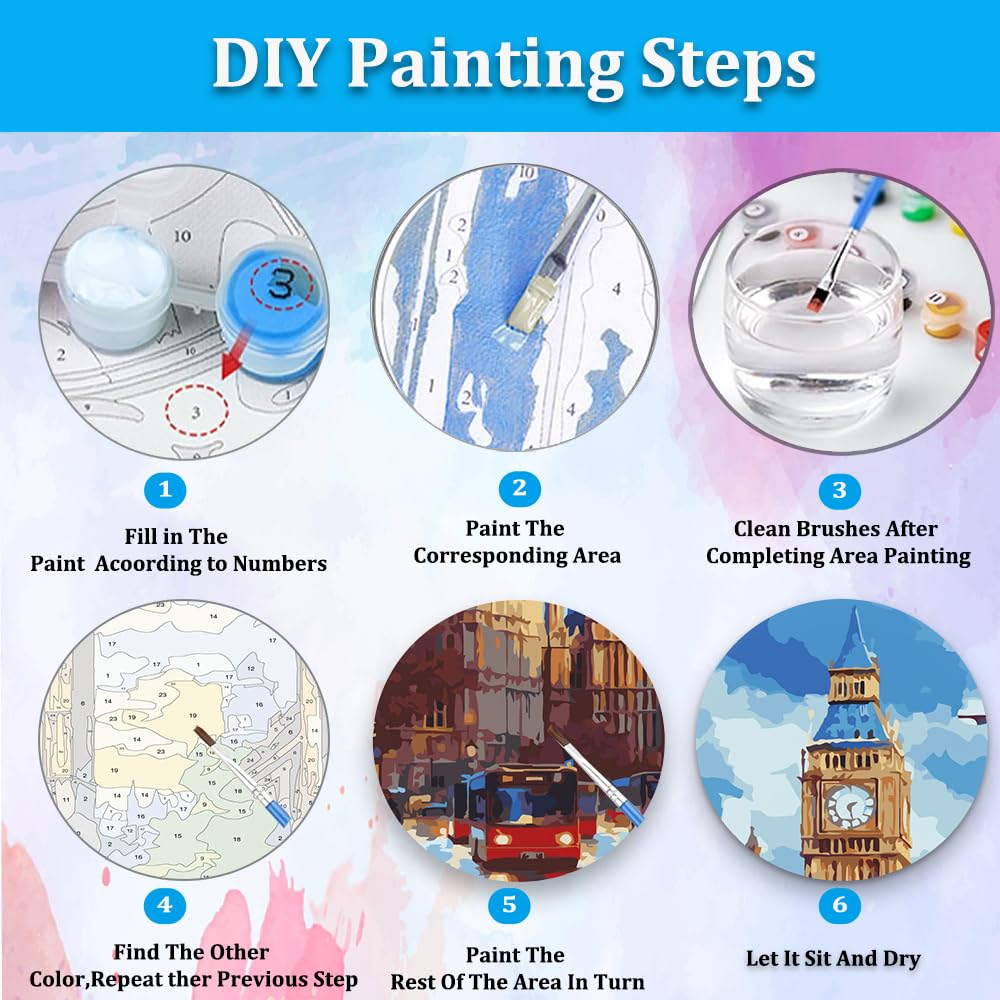 DIY Painting Steps

1
Fill in The
Paint Acoording to Numbers

2
Paint The
Corresponding Area

3
Clean Brushes After
Completing Area Painting

4
Find The Other
Color,Repeat ther Previous Step

5
Paint The
Rest Of The Area In Turn

6
Let It Sit And Dry