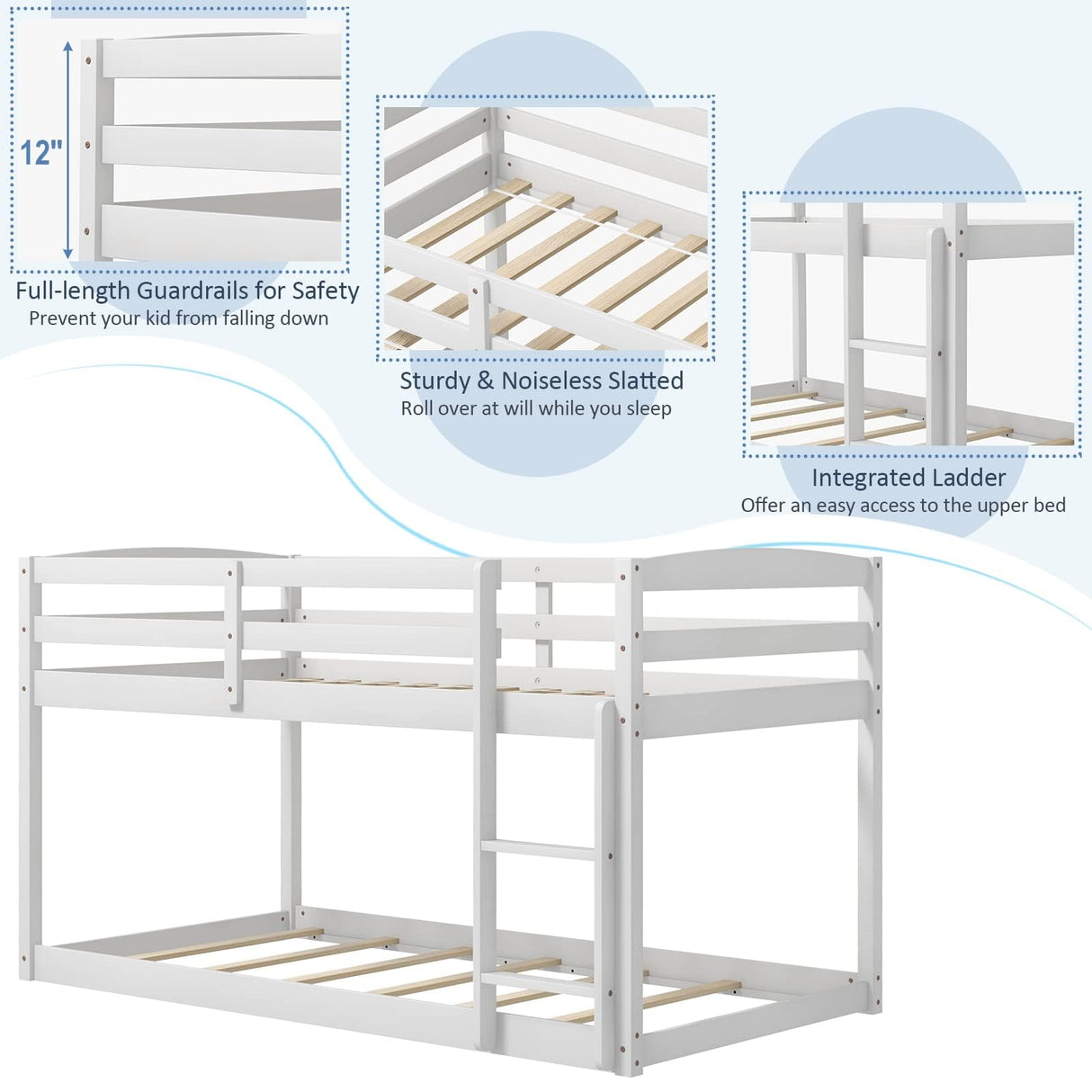 12"

Full-length Guardrails for Safety
Prevent your kid from falling down

Sturdy & Noiseless Slatted
Roll over at will while you sleep

Integrated Ladder
Offer an easy access to the upper bed