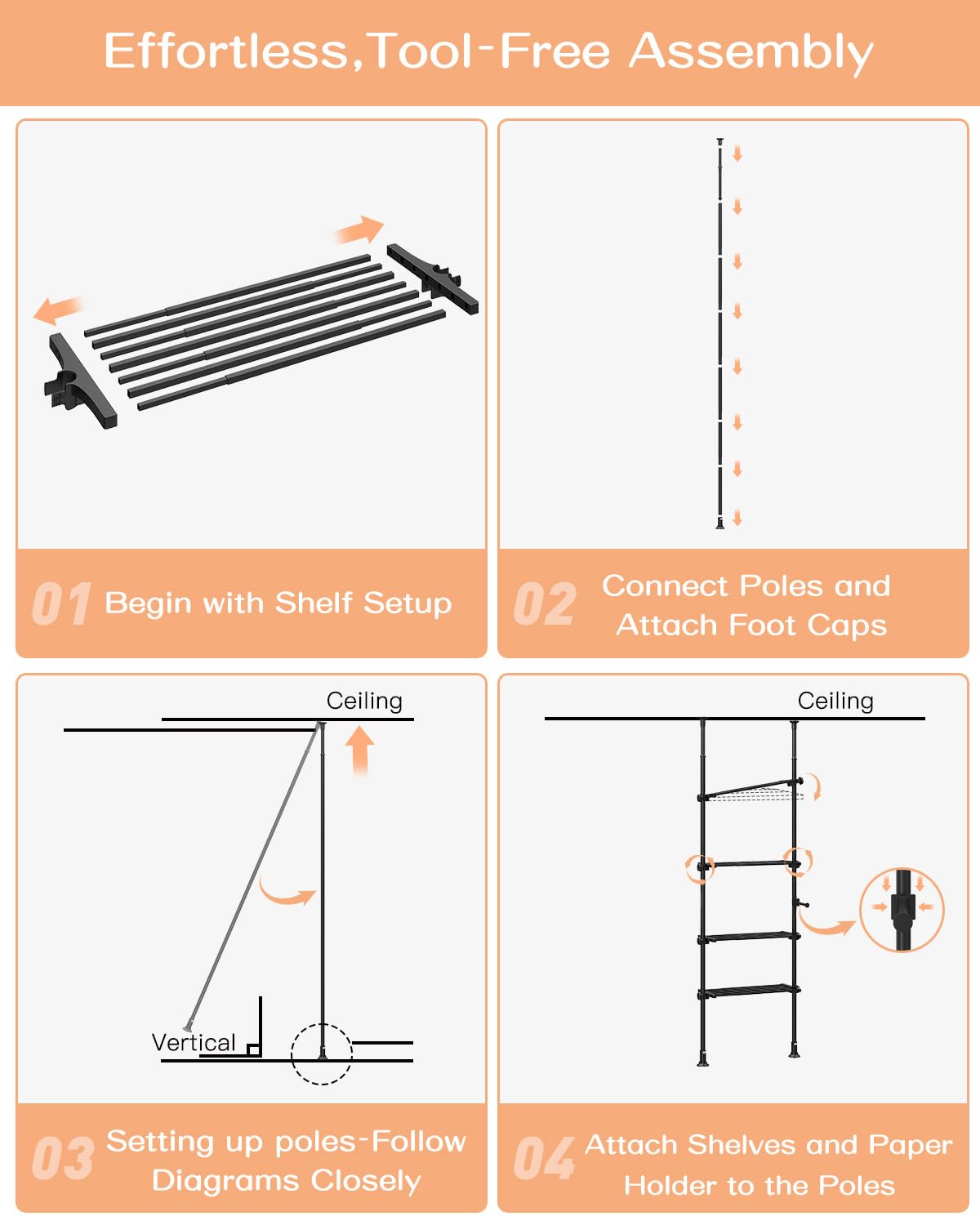 Effortless,Tool-Free Assembly

01 Begin with Shelf Setup

02 Connect Poles and Attach Foot Caps

Ceiling

Vertical

03 Setting up poles-Follow Diagrams Closely

Ceiling

04 Attach Shelves and Paper Holder to the Poles