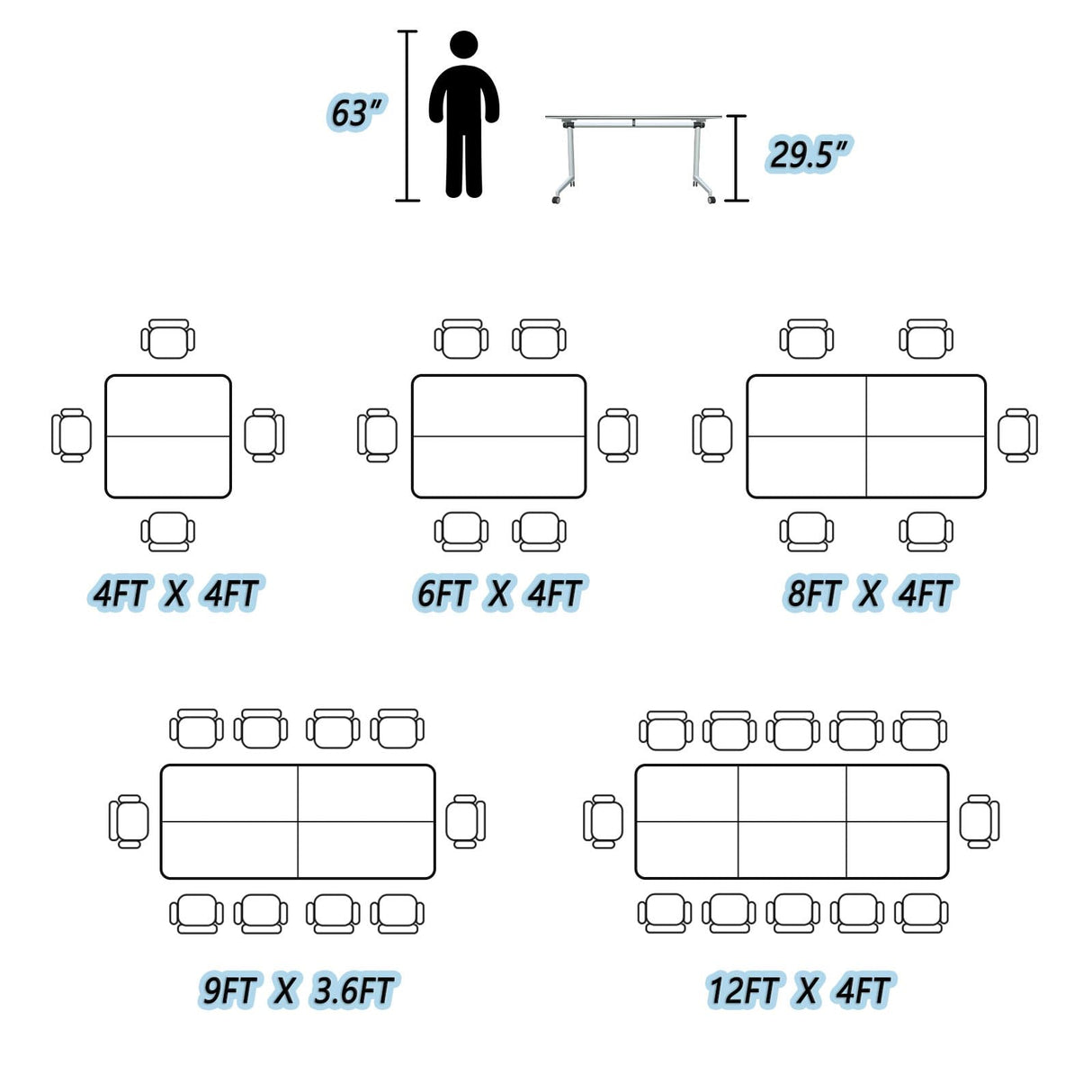 63"

29.5"

4FT X 4FT

6FT X 4FT

8FT X 4FT

9FT X 3.6FT

12FT X 4FT