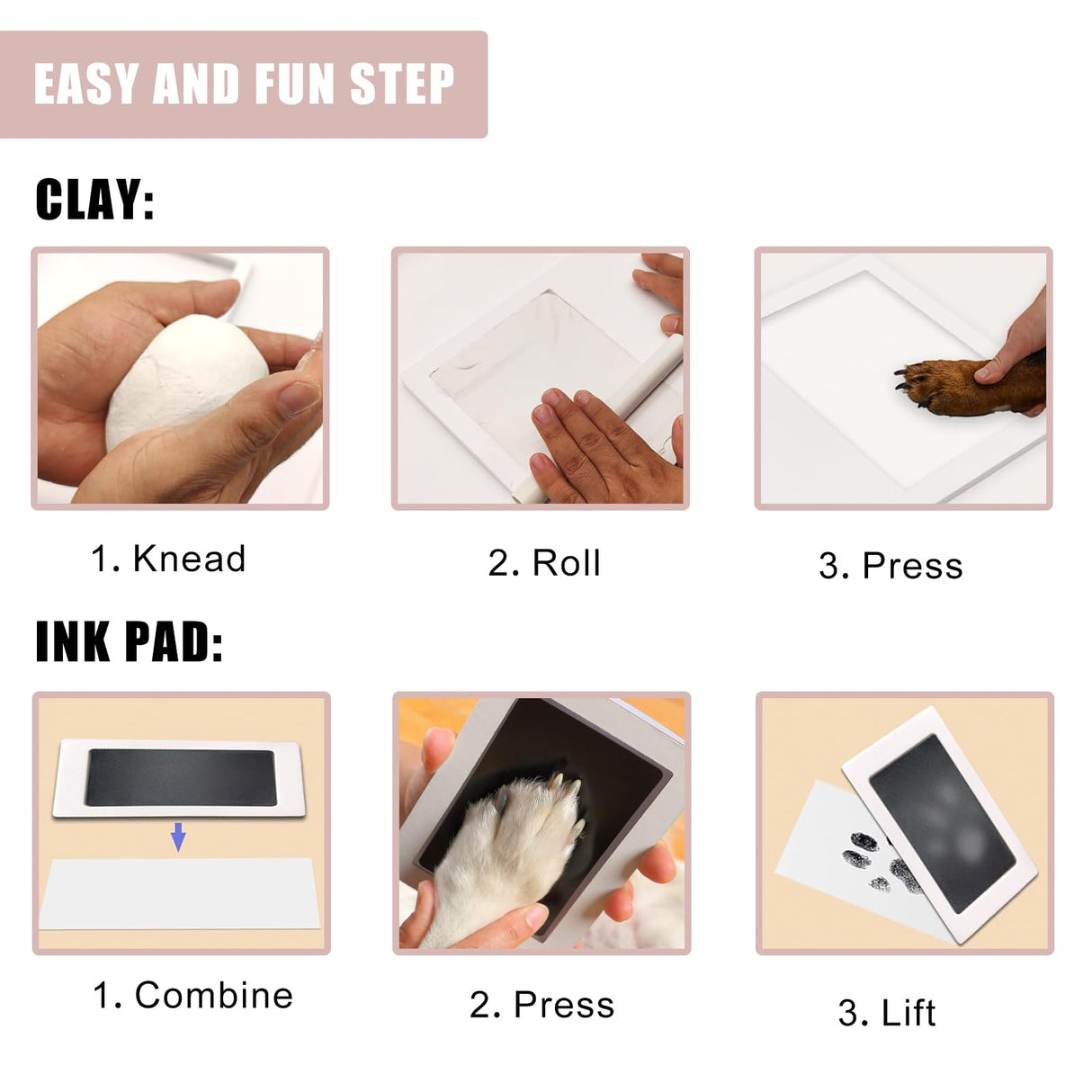 EASY AND FUN STEP

CLAY:

1. Knead

2. Roll

3. Press

INK PAD:

1. Combine

2. Press

3. Lift