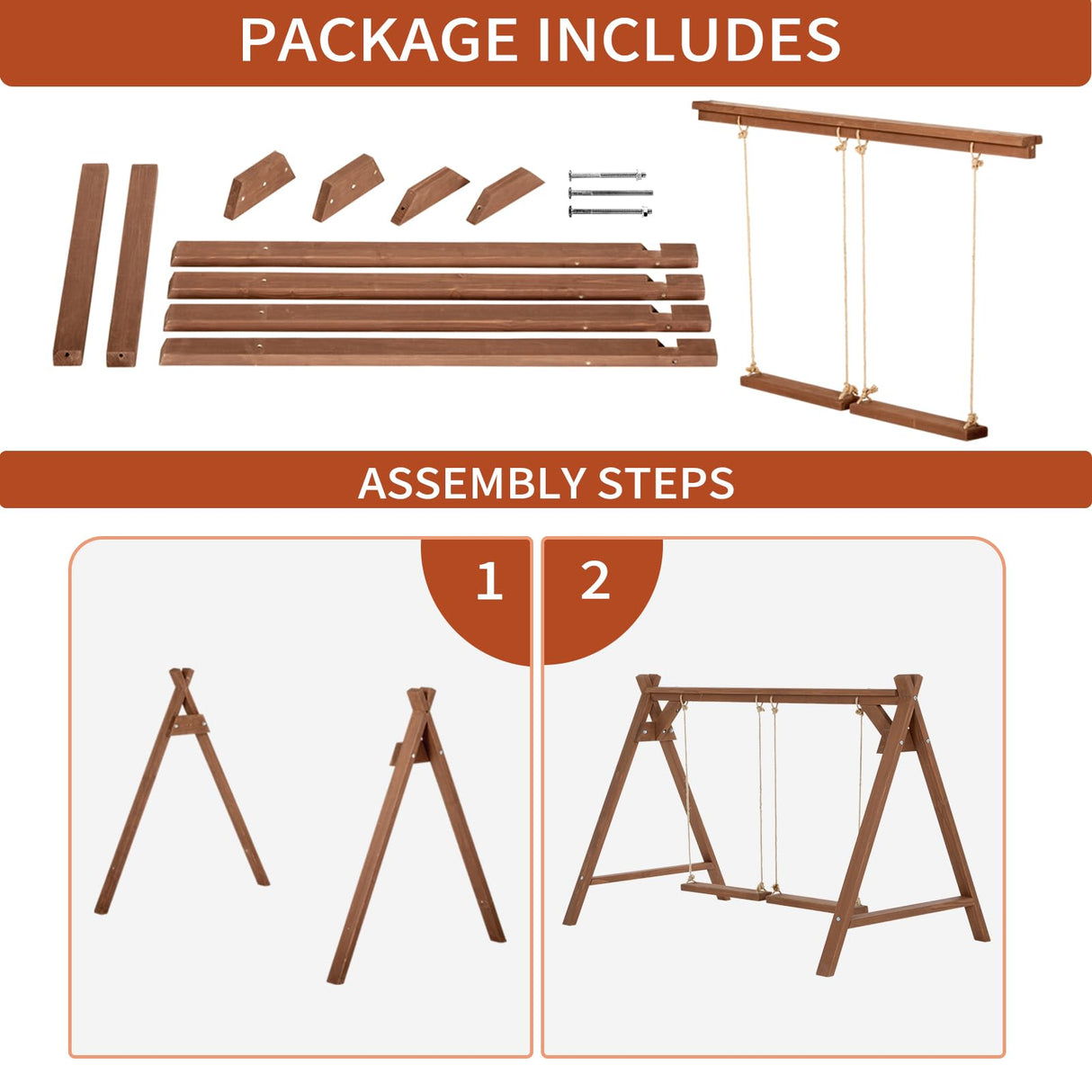 PACKAGE INCLUDES

ASSEMBLY STEPS

1

2