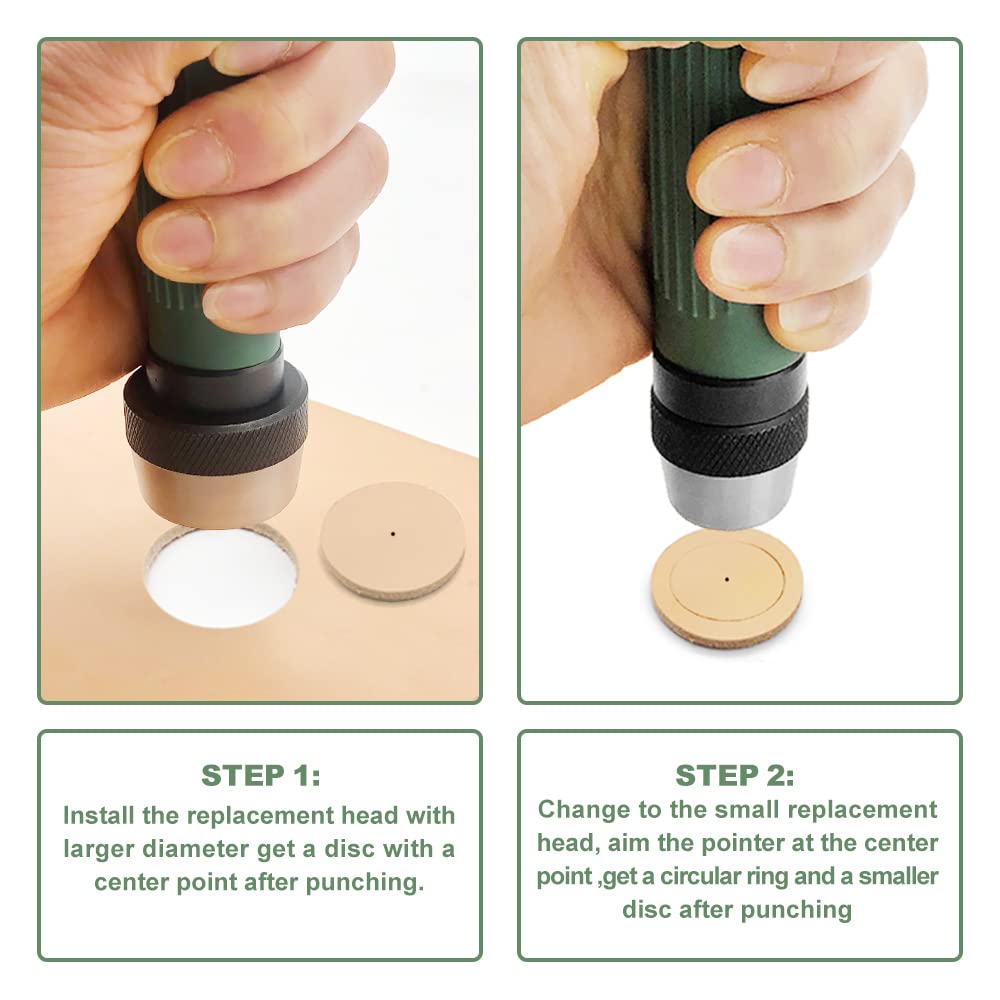 STEP 1:
Install the replacement head with larger diameter get a disc with a center point after punching.

STEP 2:
Change to the small replacement head, aim the pointer at the center point ,get a circular ring and a smaller disc after punching