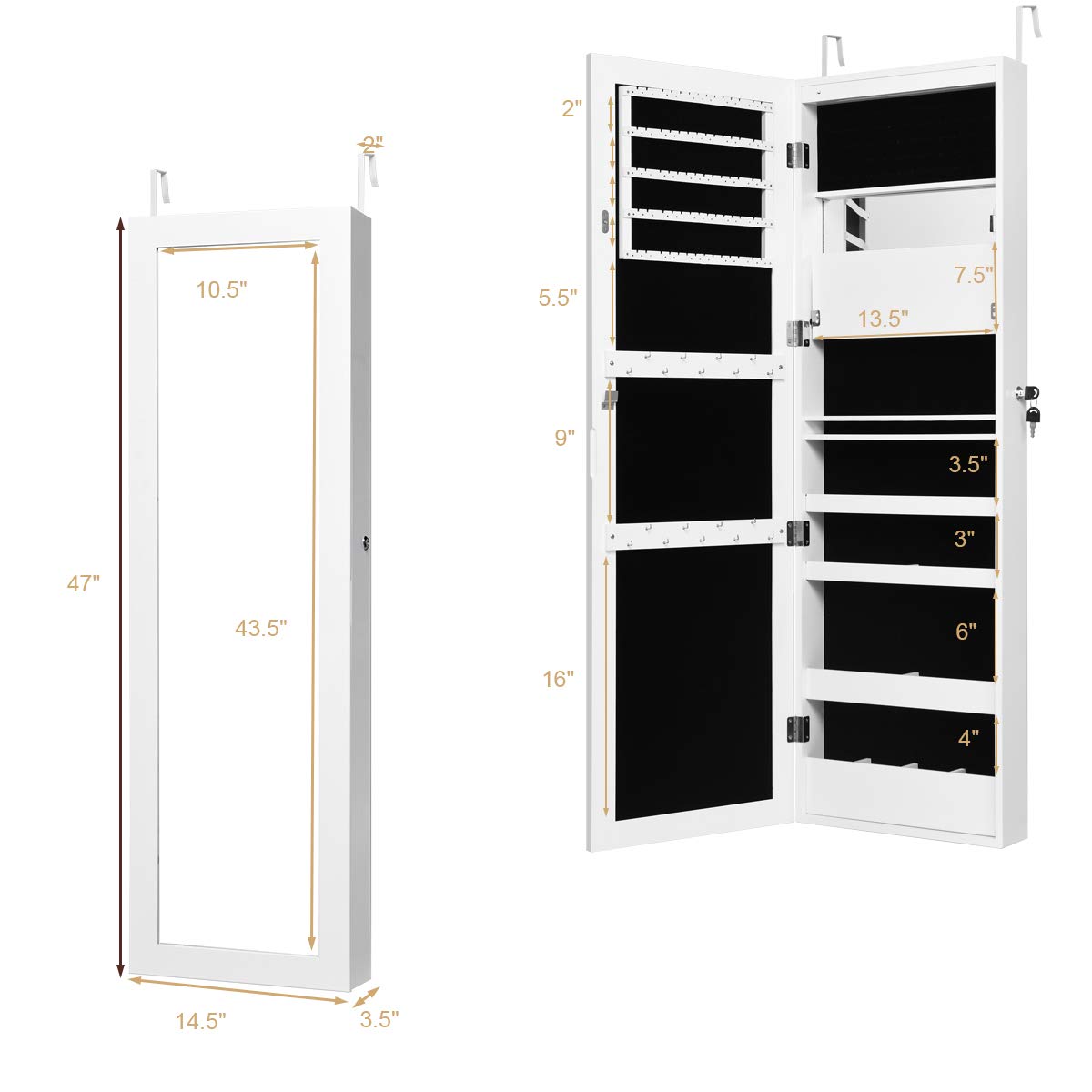 2"
10.5"
47"
43.5"
14.5"
3.5"
2"
5.5"
9"
16"
7.5"
13.5"
3.5"
3"
6"
4"