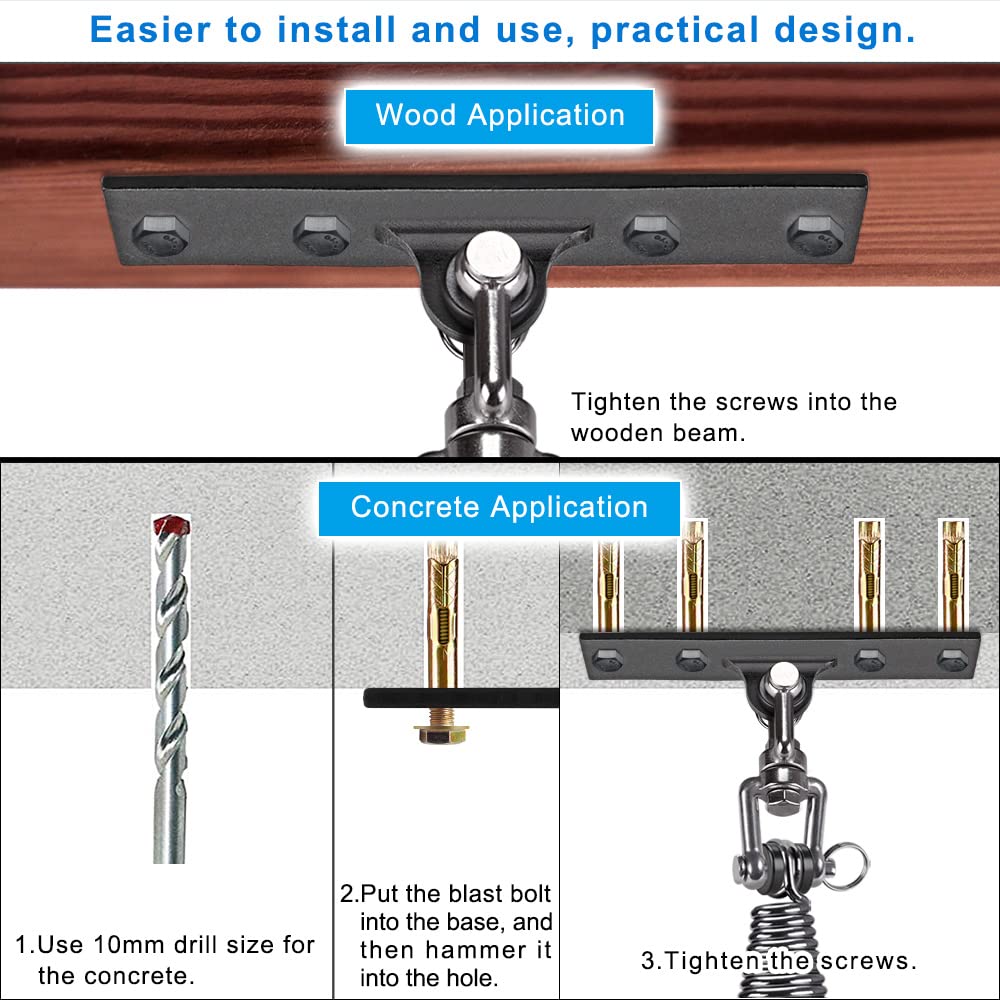 Easier to install and use, practical design.

Wood Application

Tighten the screws into the wooden beam.

Concrete Application

1.Use 10mm drill size for the concrete.

2.Put the blast bolt into the base, and then hammer it into the hole.

3.Tighten the screws.