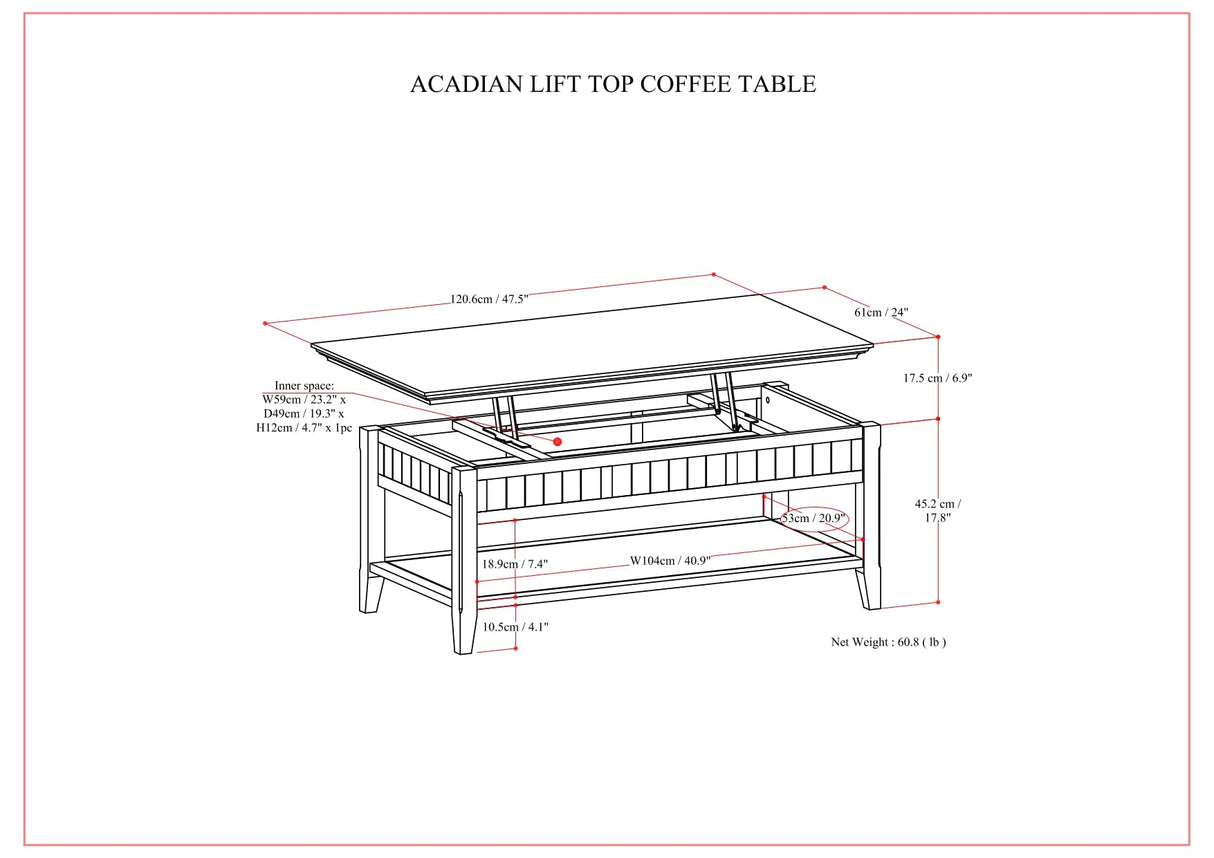 ACADIAN LIFT TOP COFFEE TABLE

120.6cm / 47.5"

61cm / 24"

17.5 cm / 6.9"

Inner space:
W59cm / 23.2" x
D49cm / 19.3" x
H12cm / 4.7" x 1pc

45.2 cm / 17.8"

53cm / 20.9"

18.9cm / 7.4"

W104cm / 40.9"

10.5cm / 4.1"

Net Weight : 60.8 ( lb )