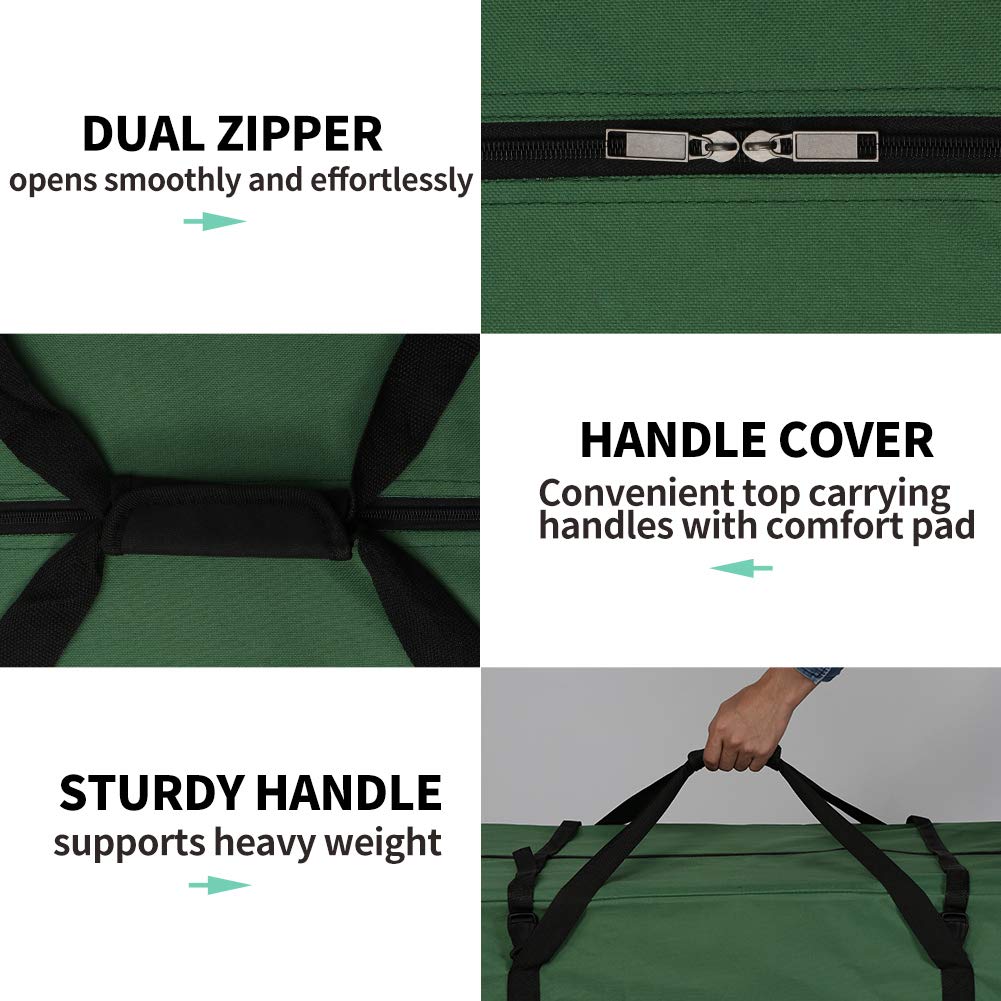 DUAL ZIPPER
opens smoothly and effortlessly

HANDLE COVER
Convenient top carrying handles with comfort pad

STURDY HANDLE
supports heavy weight