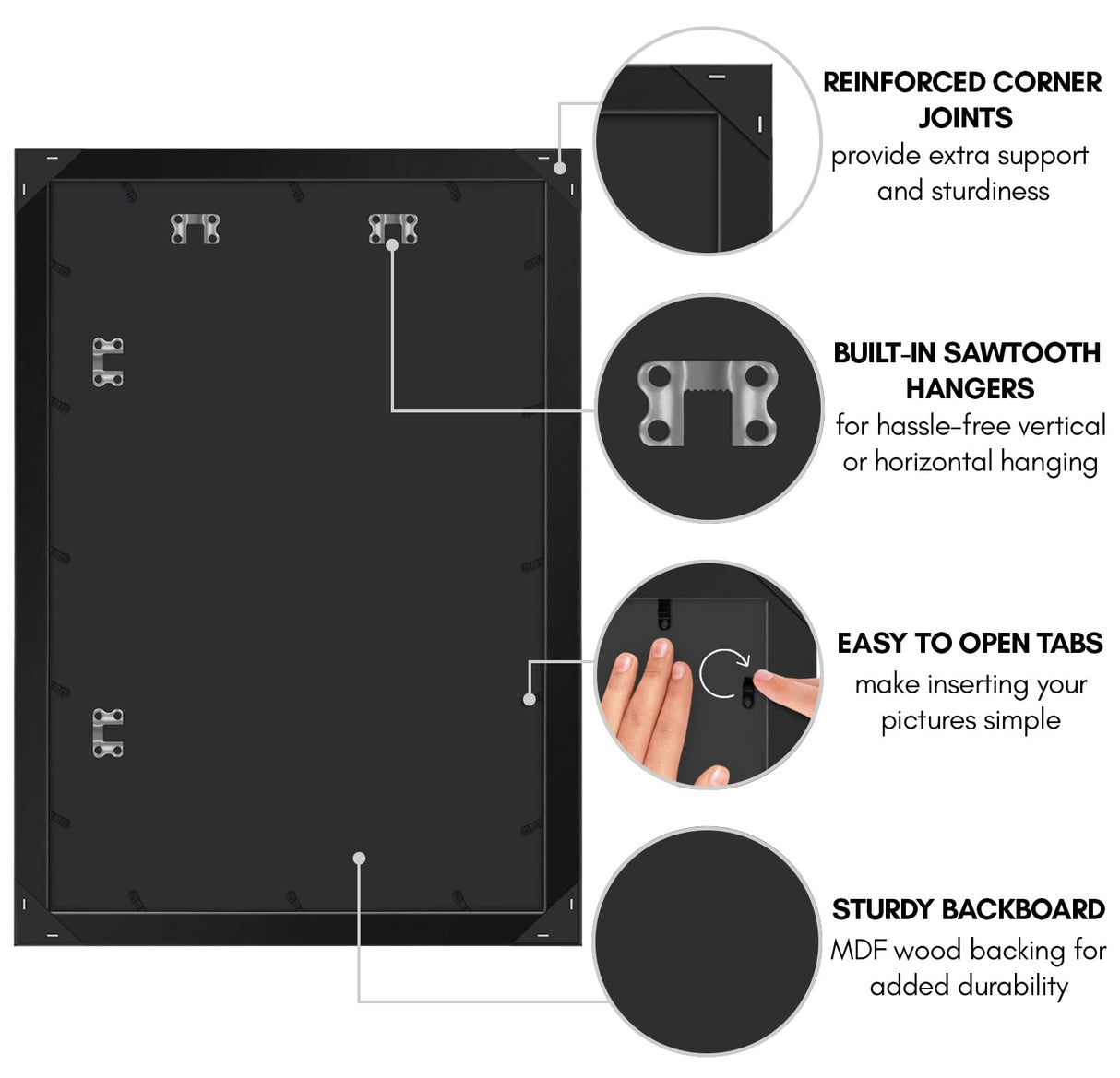 REINFORCED CORNER JOINTS
provide extra support and sturdiness

BUILT-IN SAWTOOTH HANGERS
for hassle-free vertical or horizontal hanging

EASY TO OPEN TABS
make inserting your pictures simple

STURDY BACKBOARD
MDF wood backing for added durability