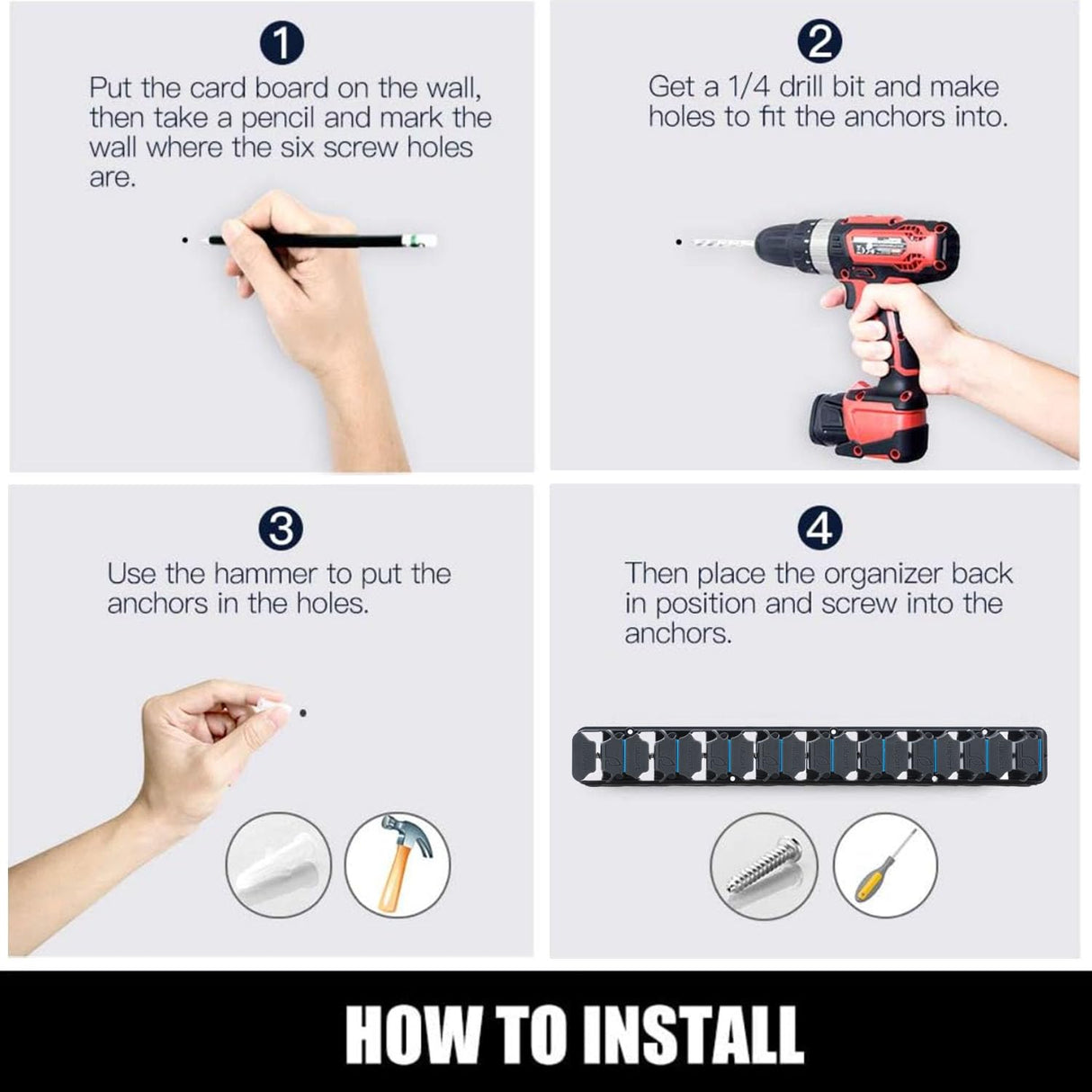 1
Put the card board on the wall, then take a pencil and mark the wall where the six screw holes are.

2
Get a 1/4 drill bit and make holes to fit the anchors into.

3
Use the hammer to put the anchors in the holes.

4
Then place the organizer back in position and screw into the anchors.

HOW TO INSTALL