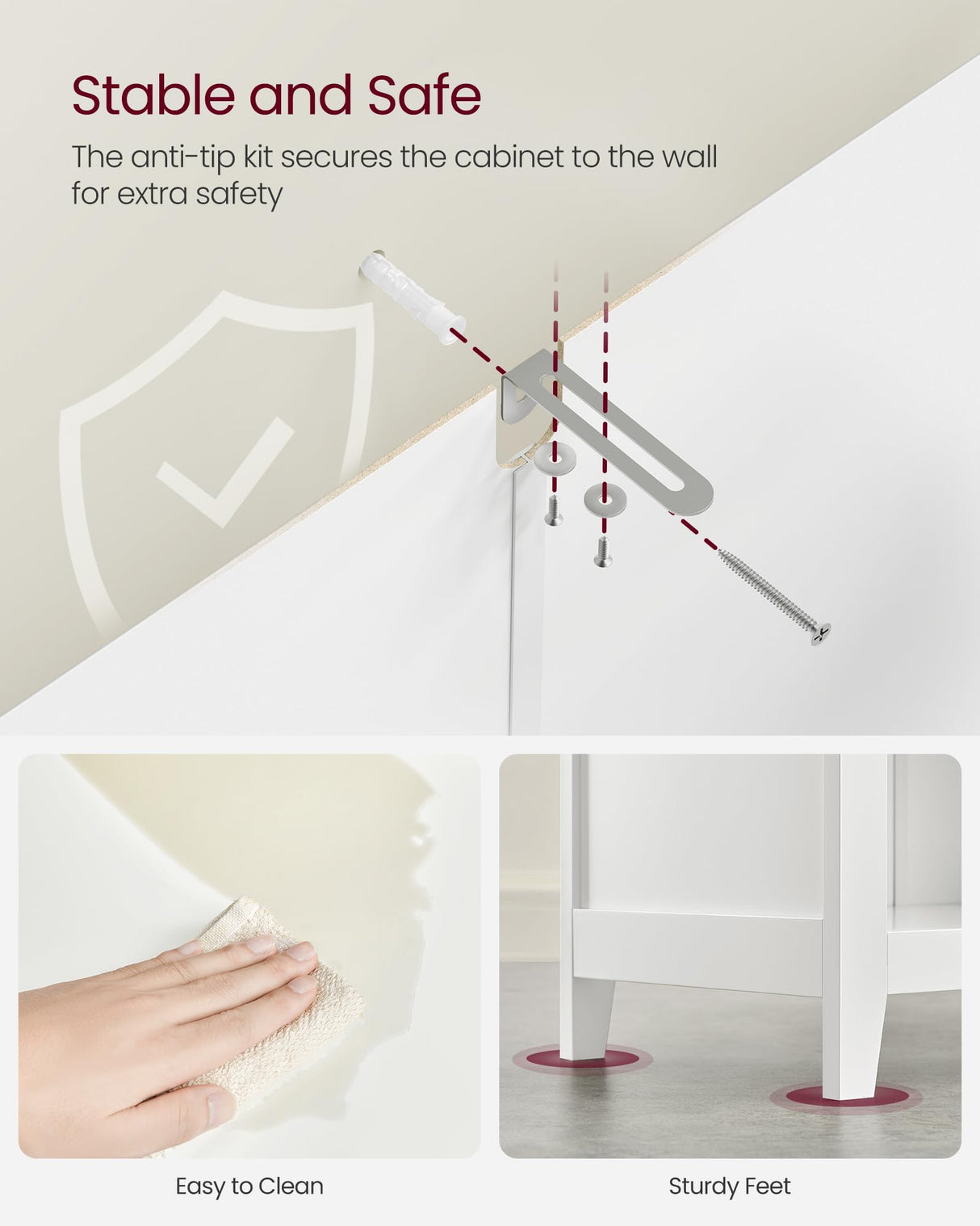 Stable and Safe

The anti-tip kit secures the cabinet to the wall for extra safety

Easy to Clean

Sturdy Feet