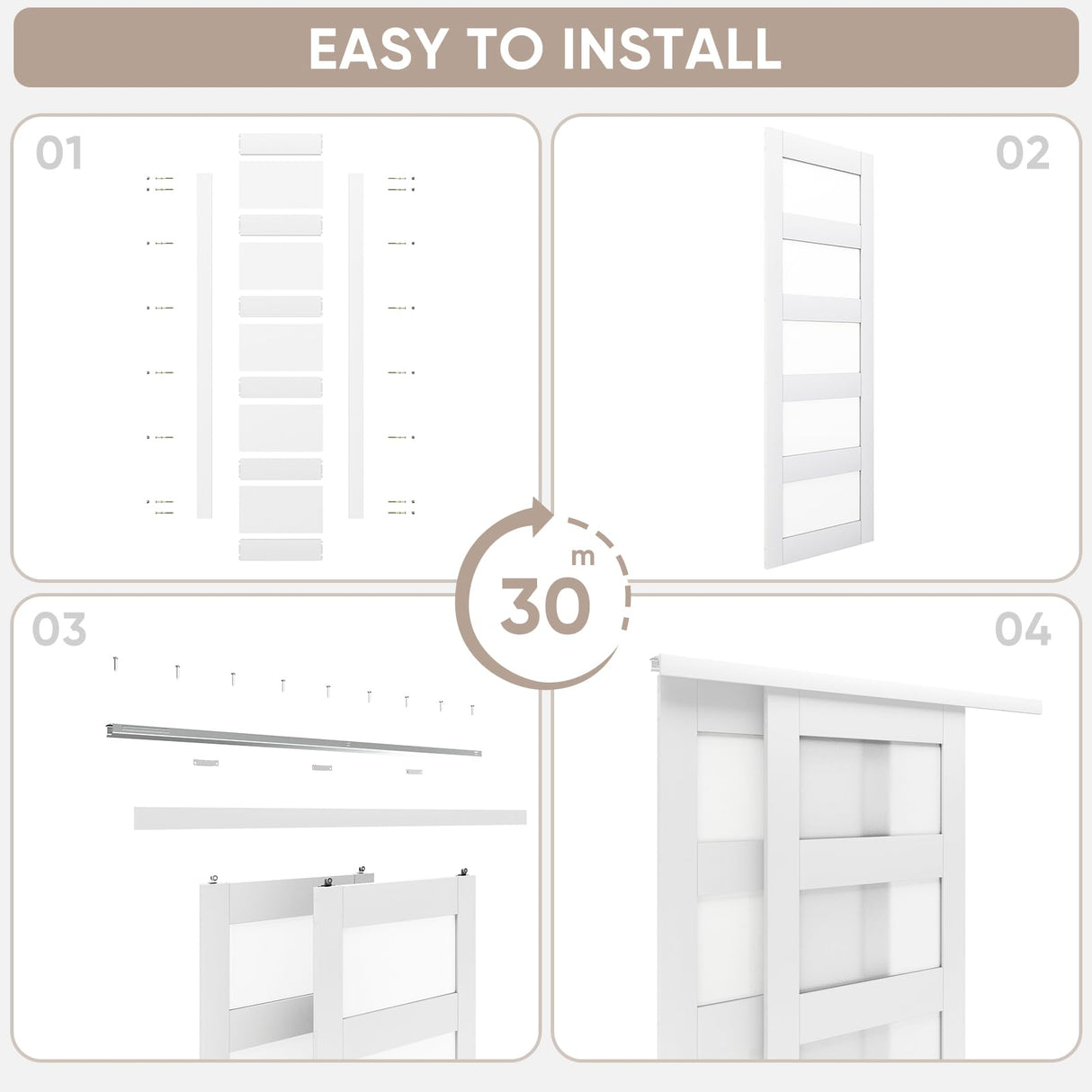 EASY TO INSTALL

01

02

30 m

03

04