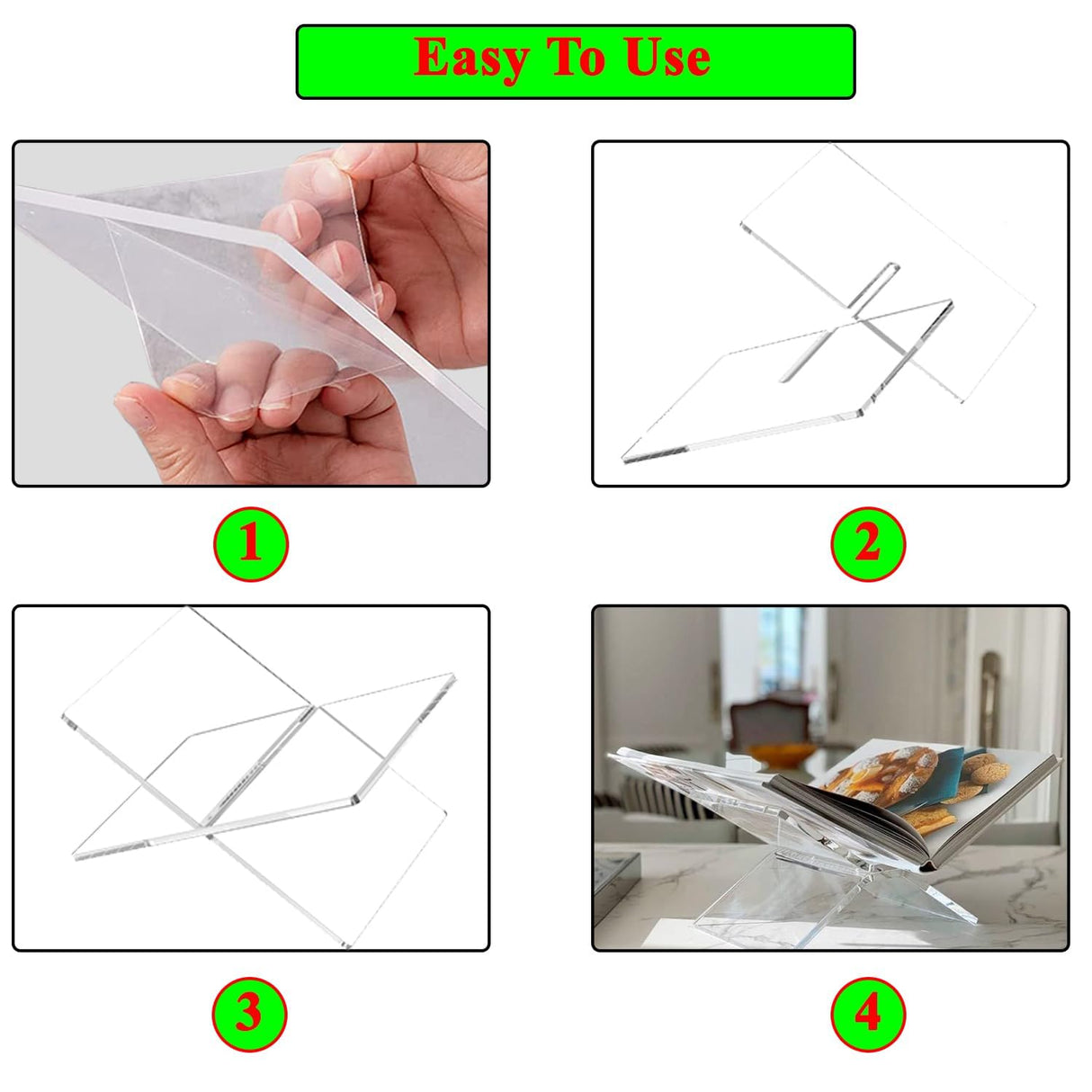 Easy To Use

1

2

3

4