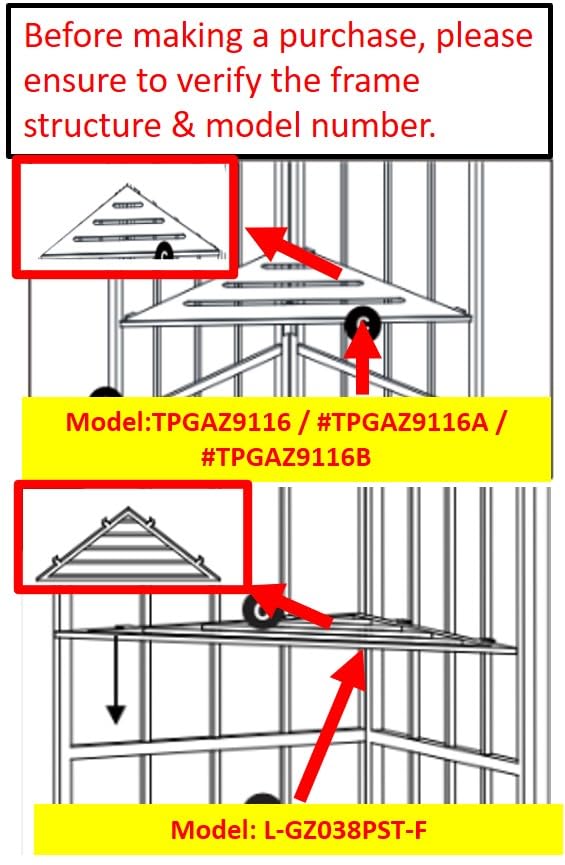 Before making a purchase, please ensure to verify the frame structure & model number.

Model:TPGAZ9116 / #TPGAZ9116A / #TPGAZ9116B

Model: L-GZ038PST-F