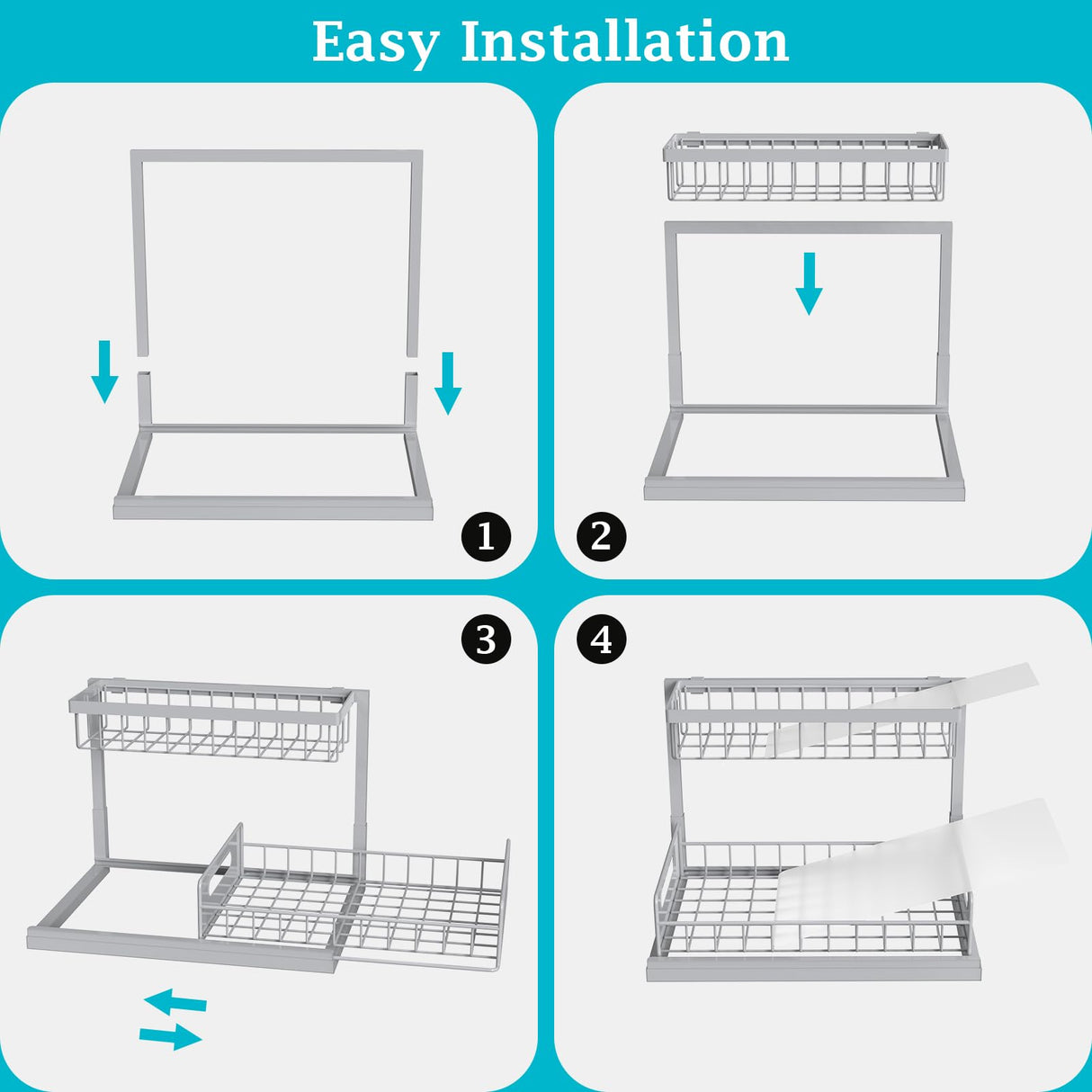 Easy Installation

1

2

3

4