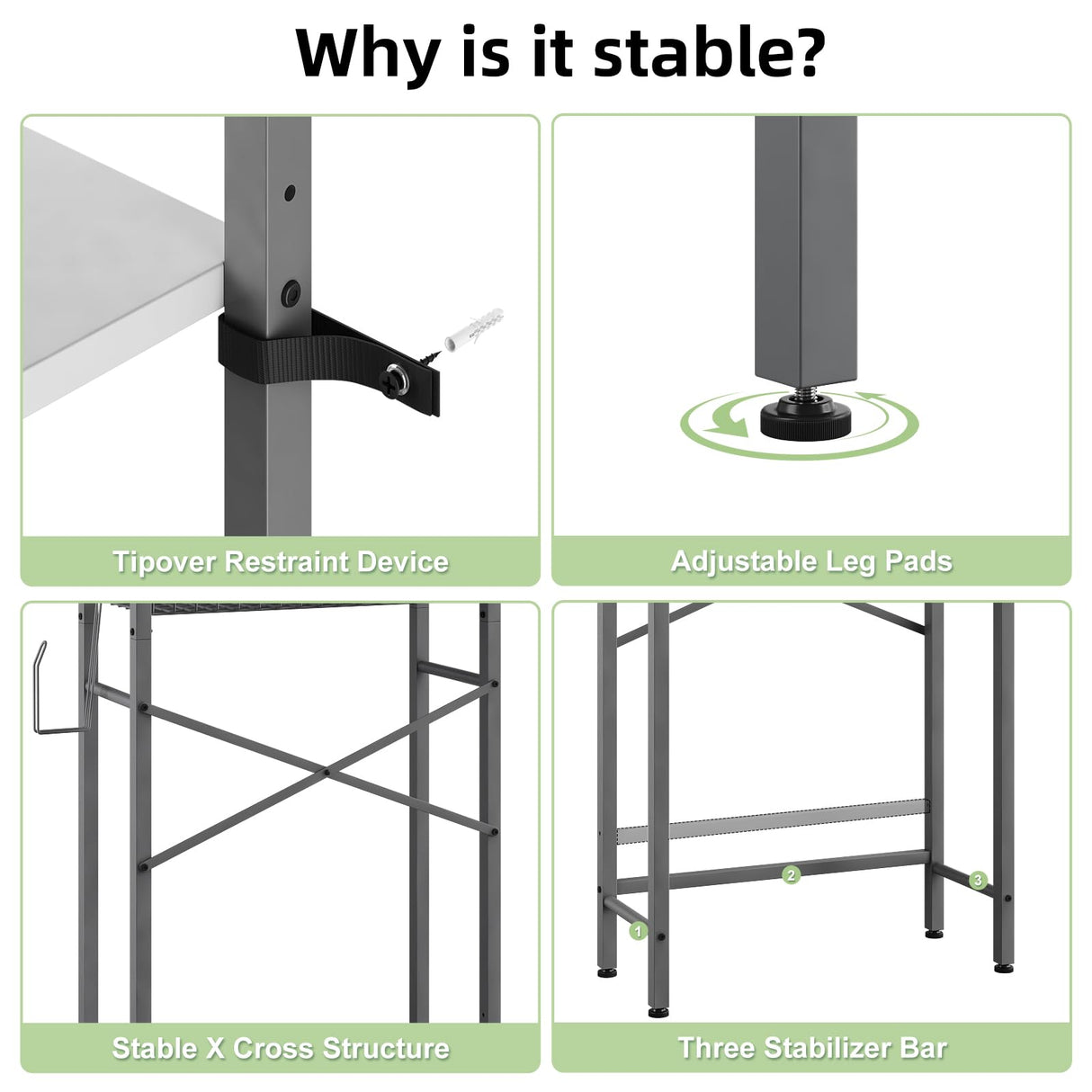 Why is it stable?

Tipover Restraint Device

Adjustable Leg Pads

Stable X Cross Structure

2
3
1

Three Stabilizer Bar